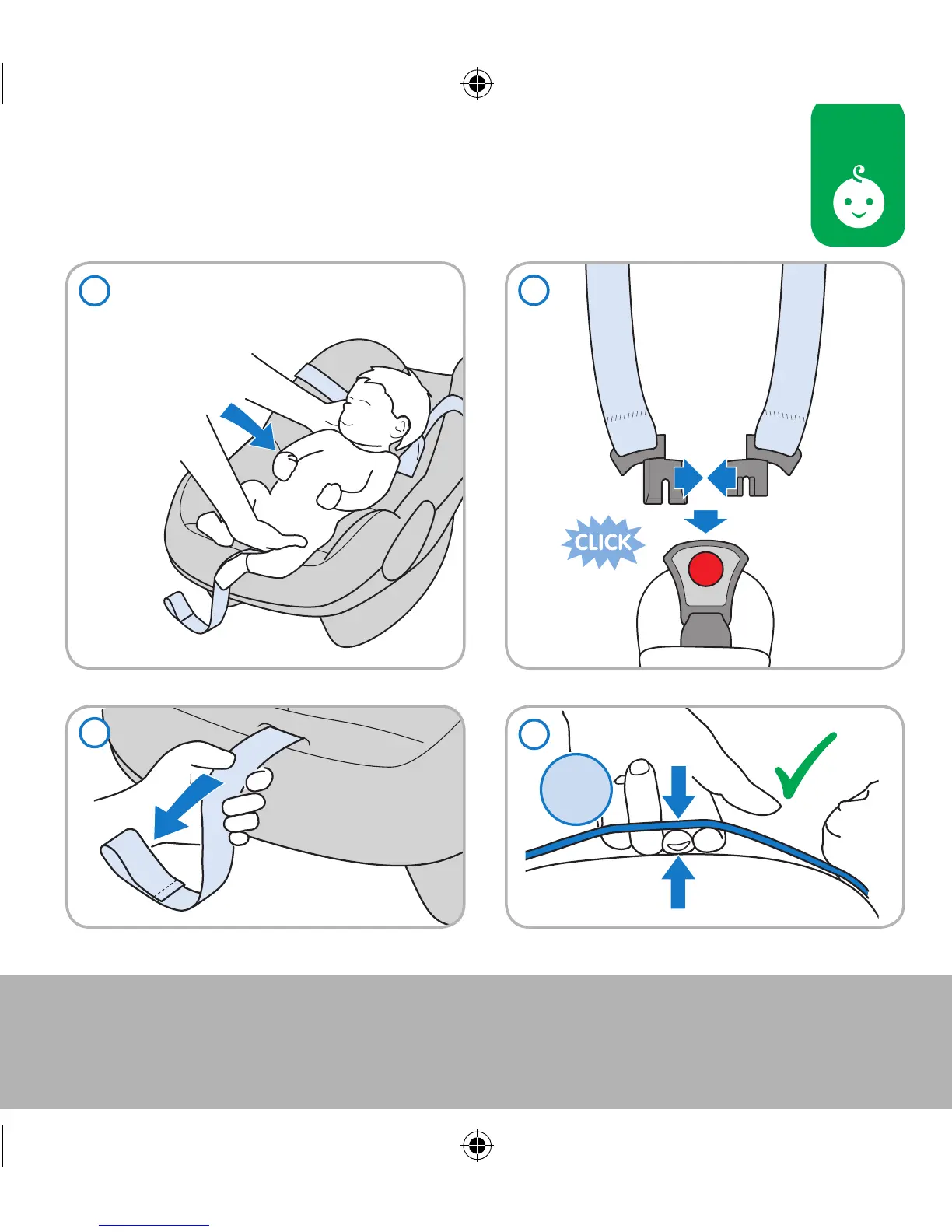 CLICK