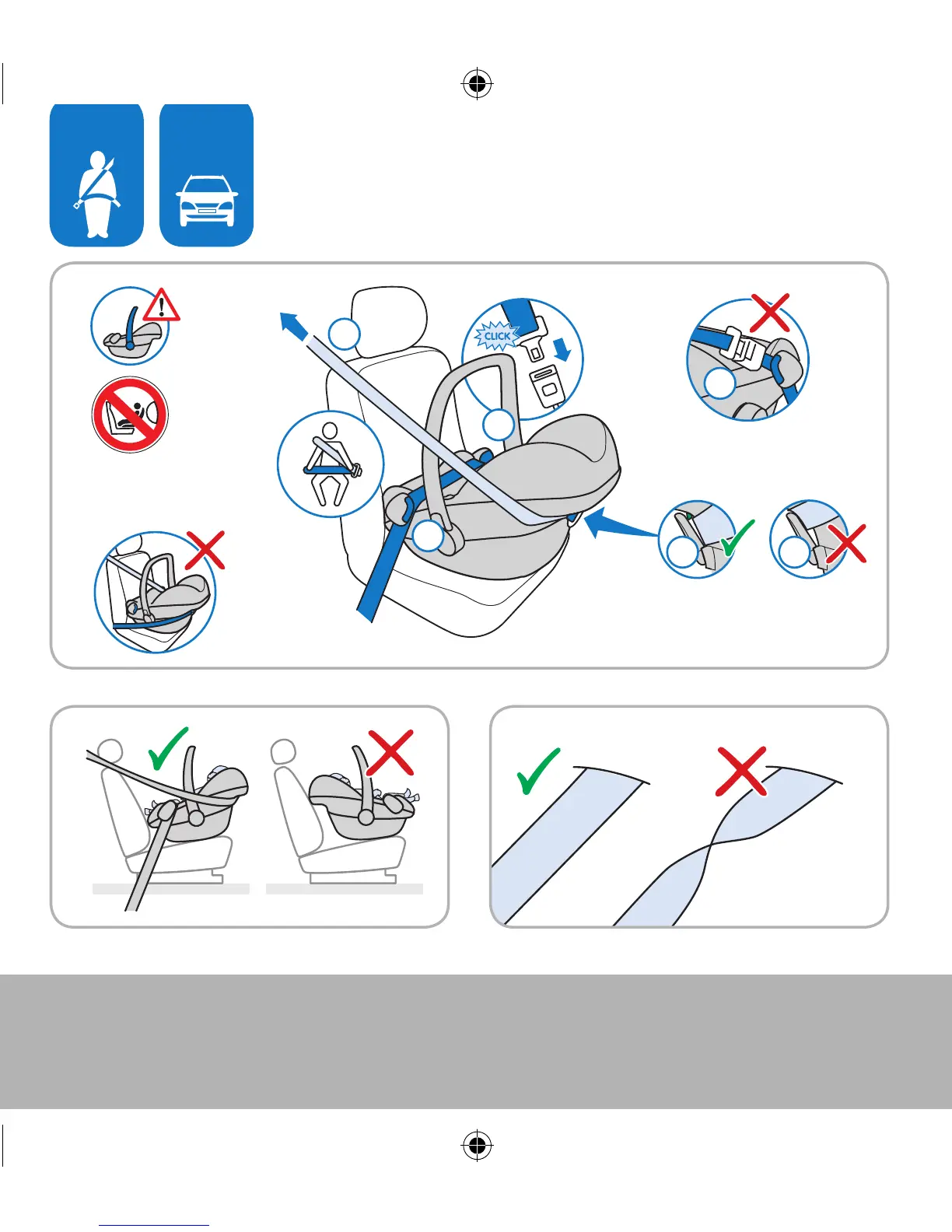 CLICK