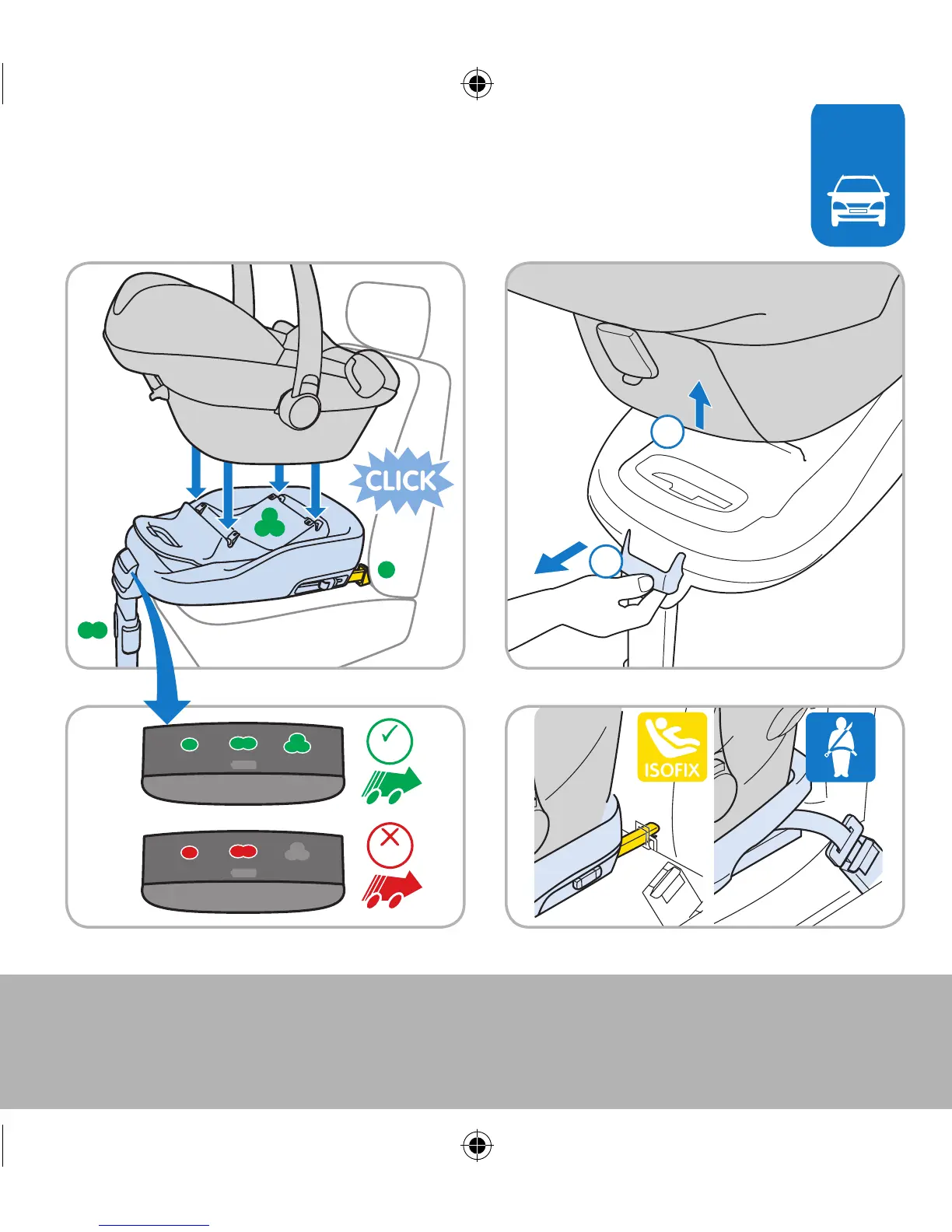 CLICK

ISOFIX