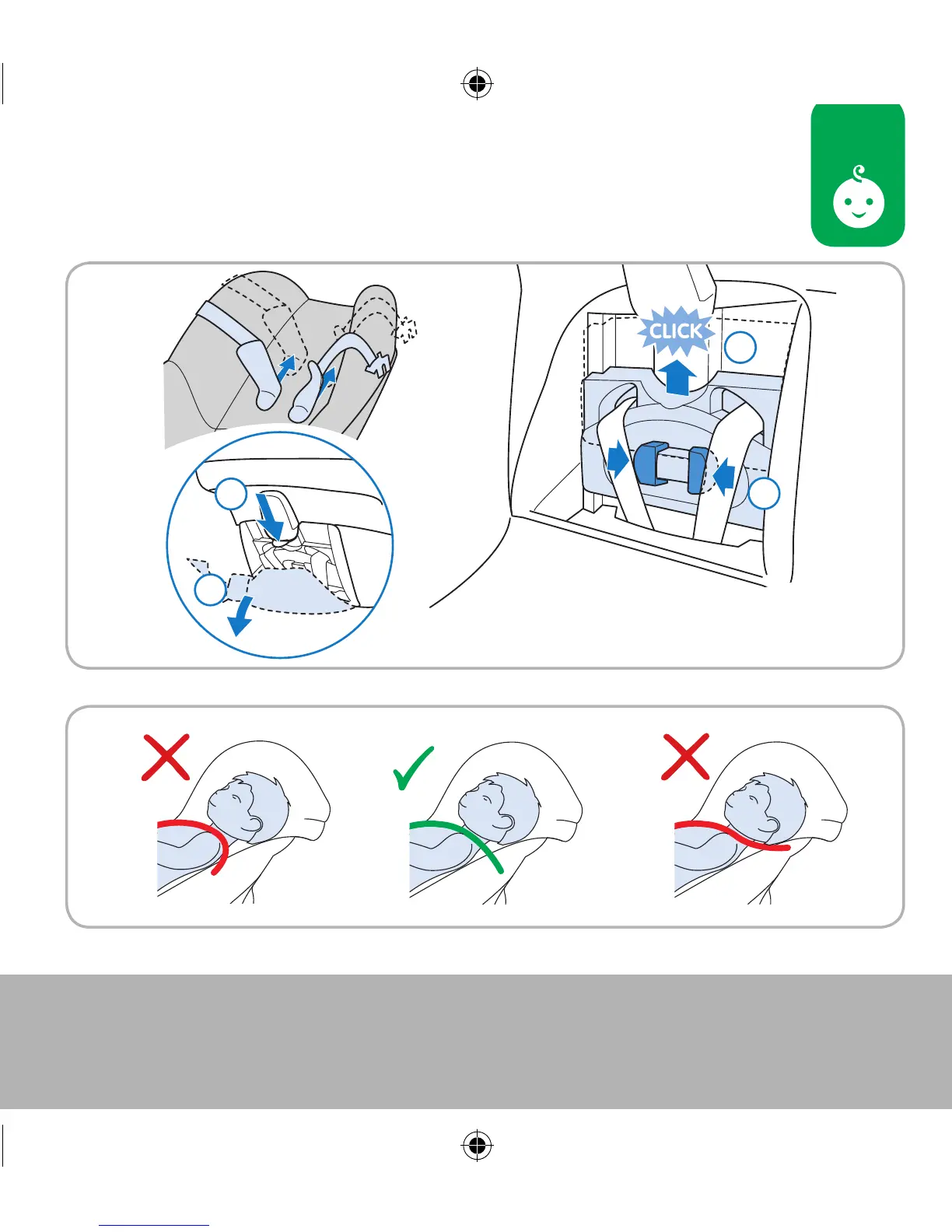 CLICK