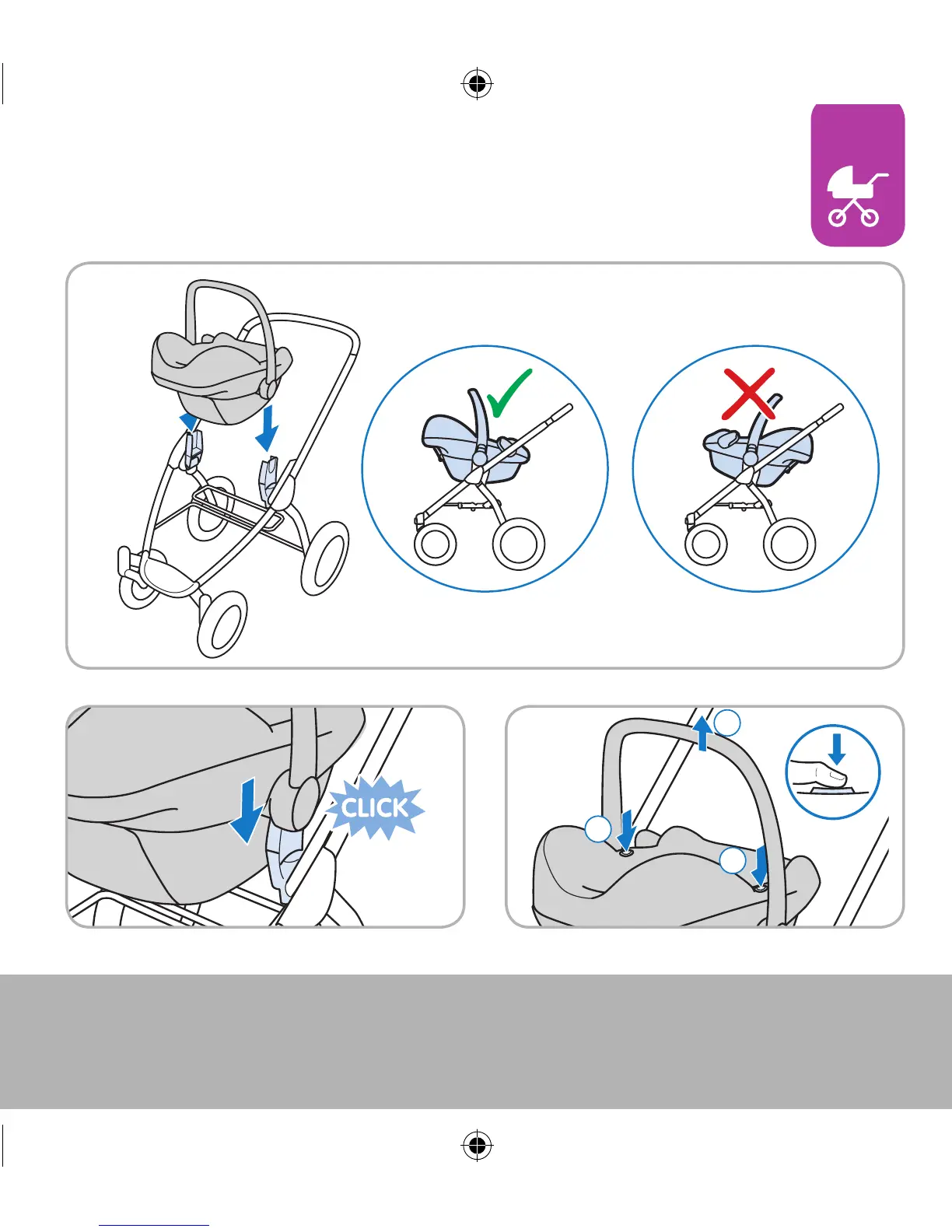 CLICK