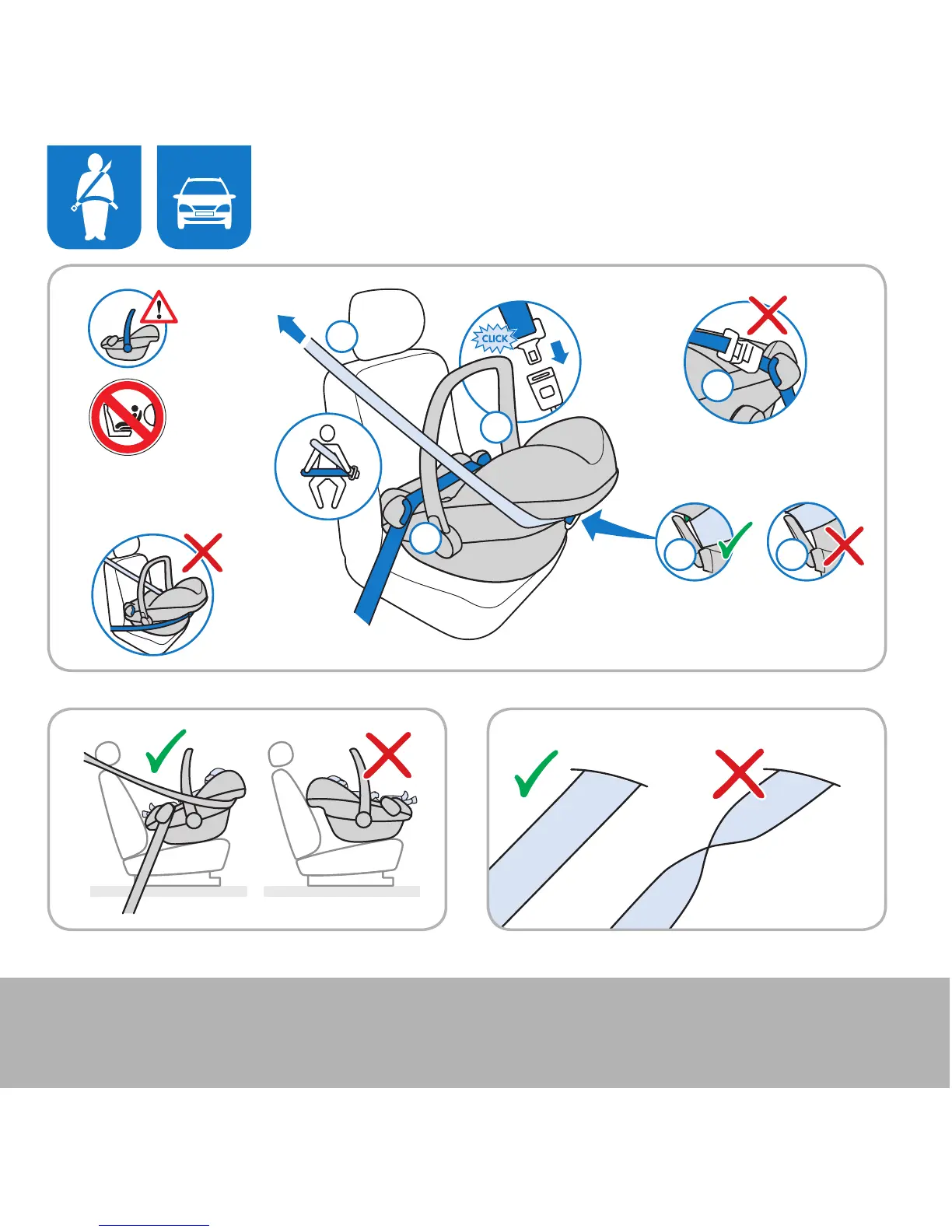 CLICK