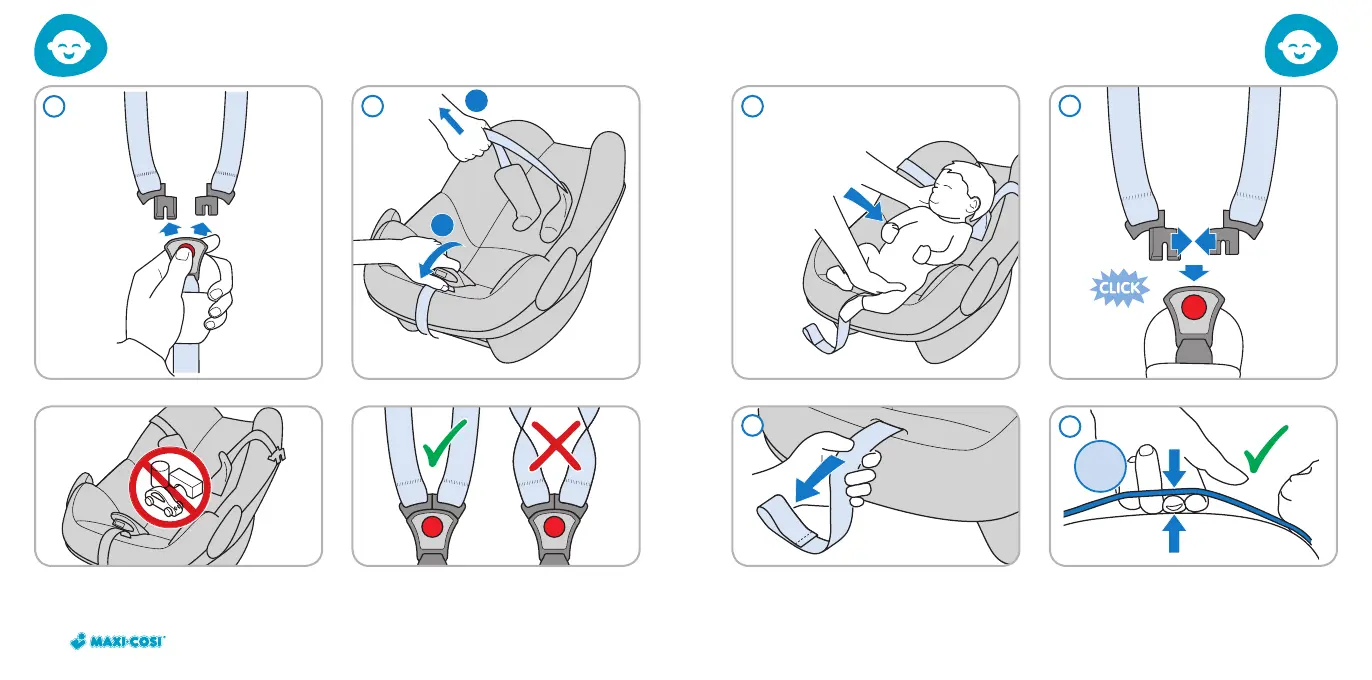 CLICK

MAXI-COSI