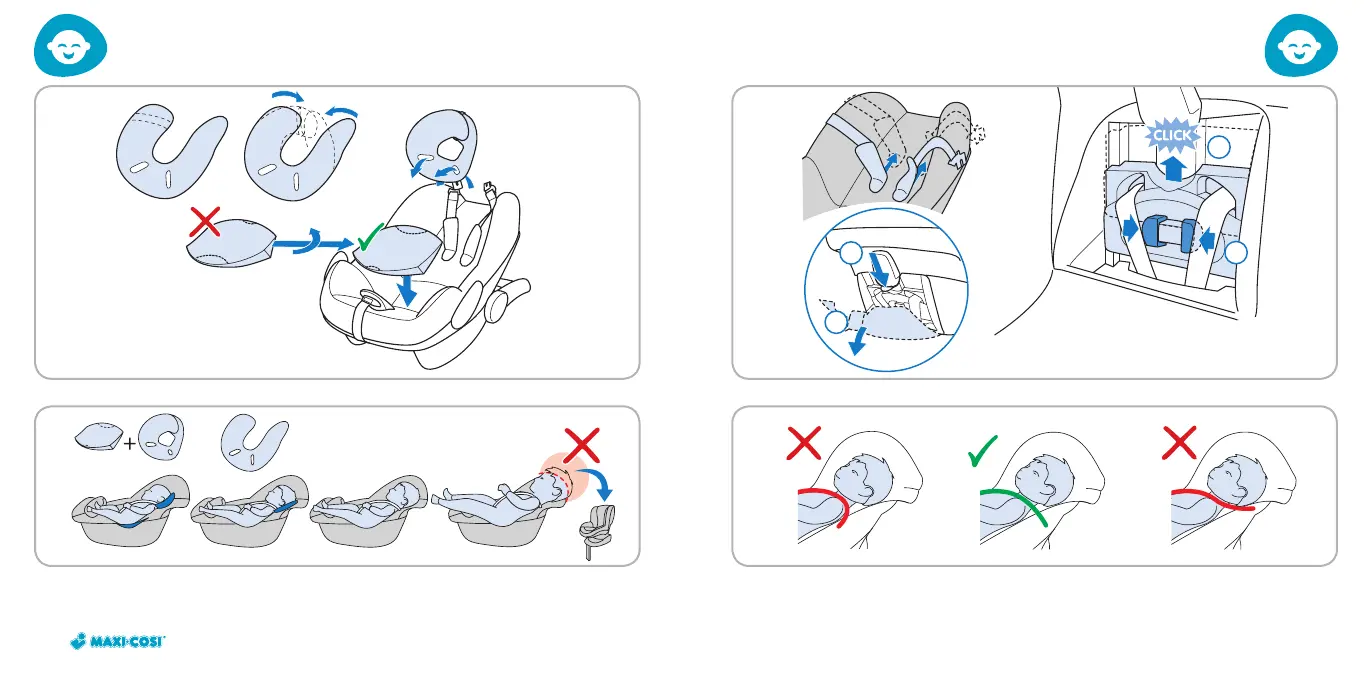 CLICK

+

MAXI-COSI