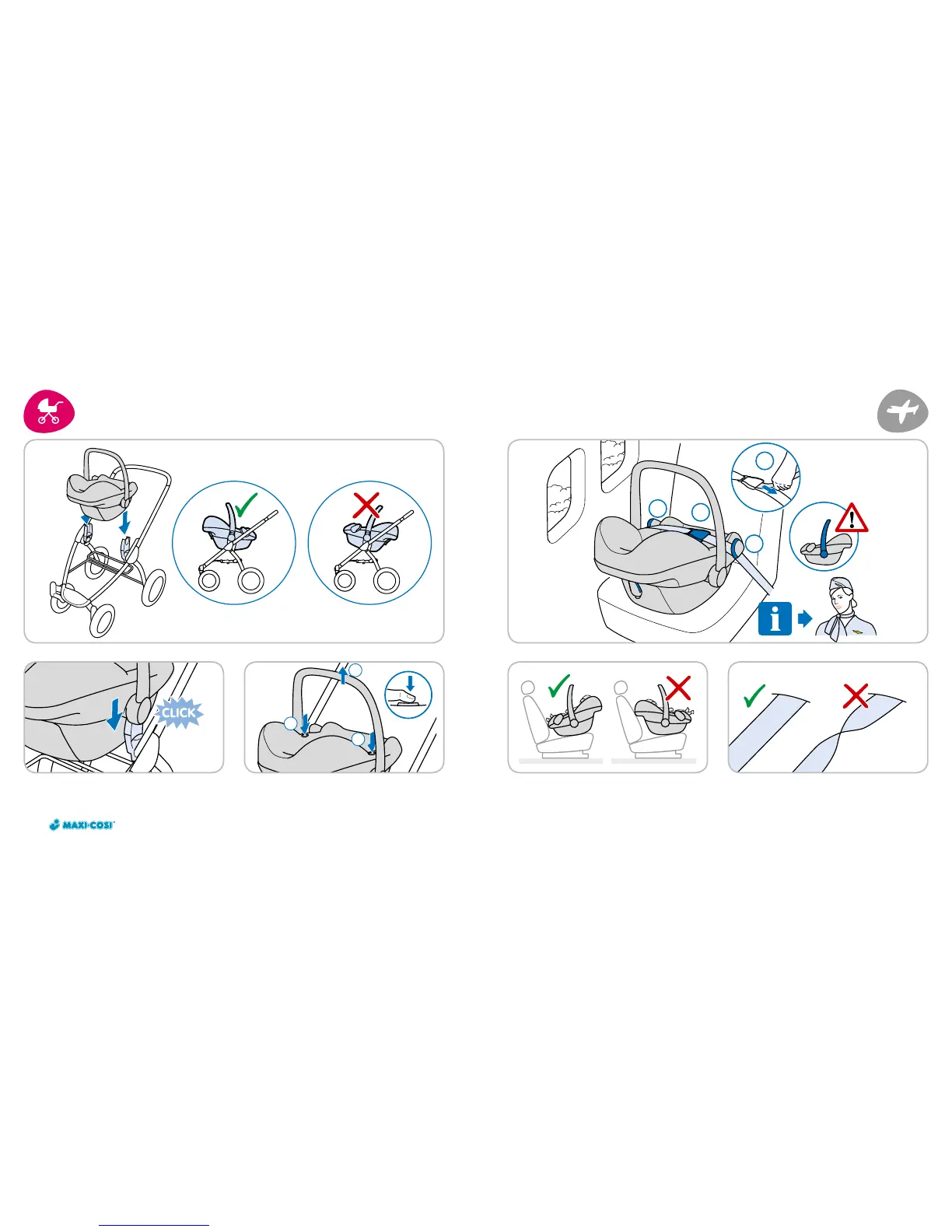 CLICK

i

MAXI-COSI