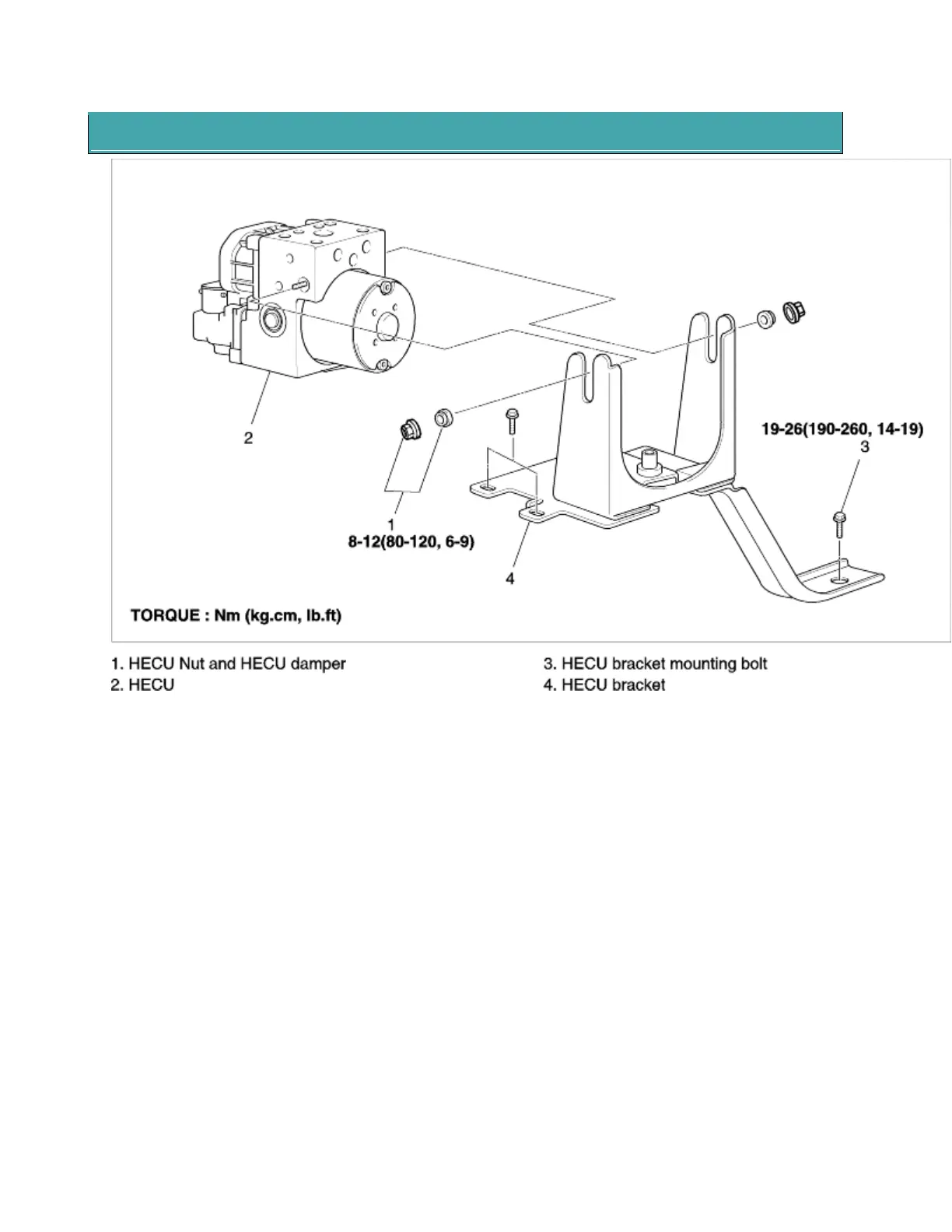 2

19-26(190-260, 14-19)
3

1
8-12(80-120, 6-9)

4

TORQUE : Nm (kg.cm, lb.ft)

1. HECU Nut and HECU damper
2. HECU

3. HECU bracket mounting bolt
4. HECU bracket