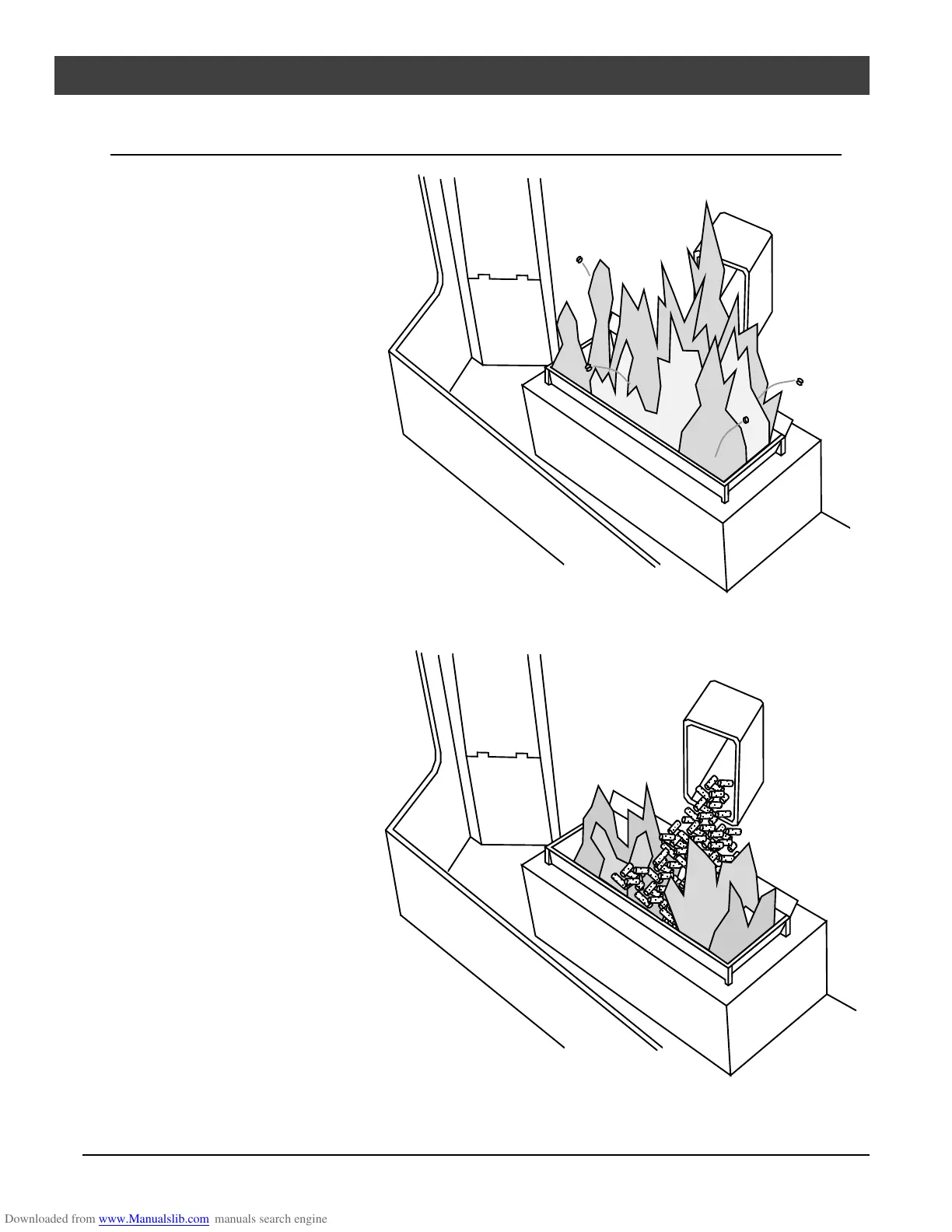 Downloaded from www.Manualslib.com manuals search engine