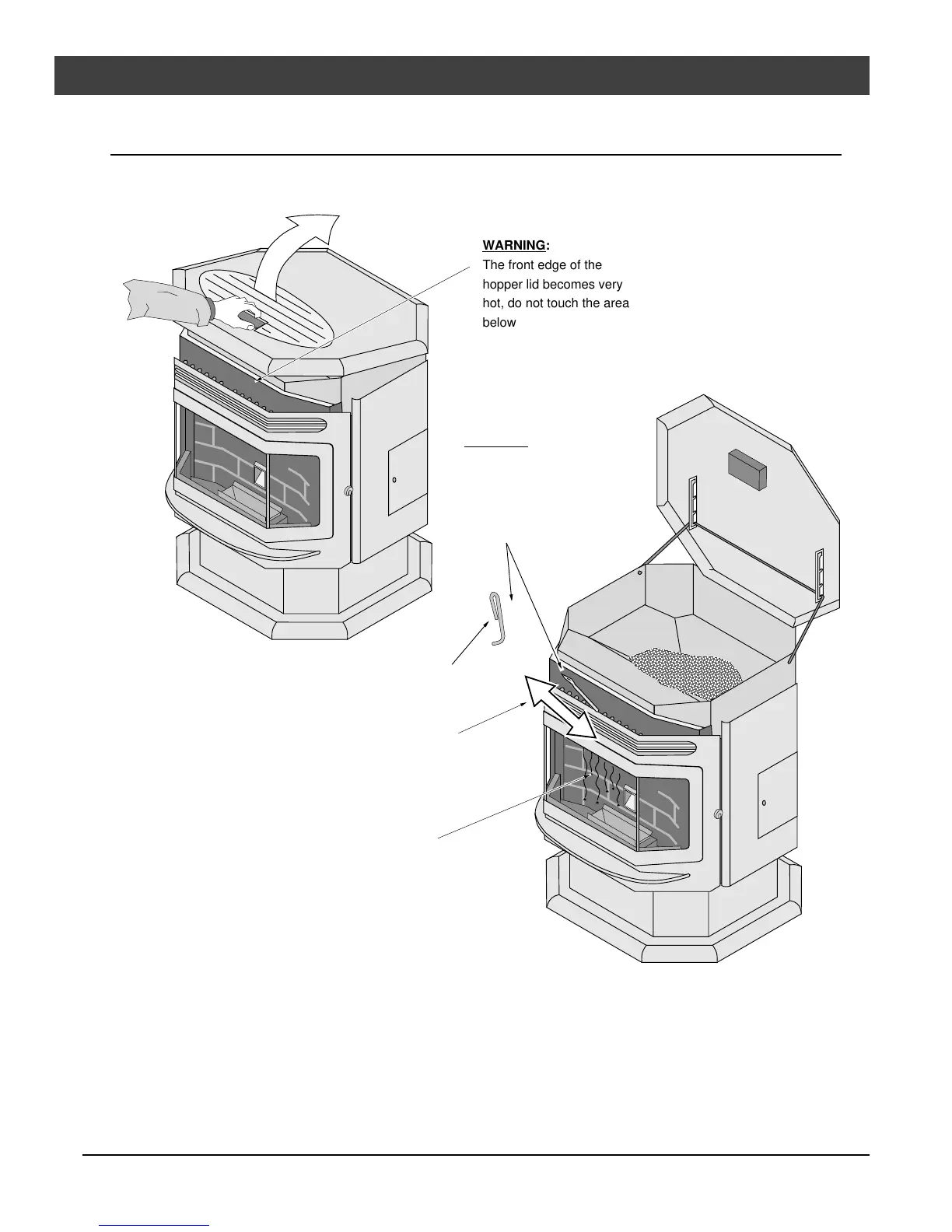 WARNING:
The front edge of the hopper lid becomes very hot, do not touch the area below