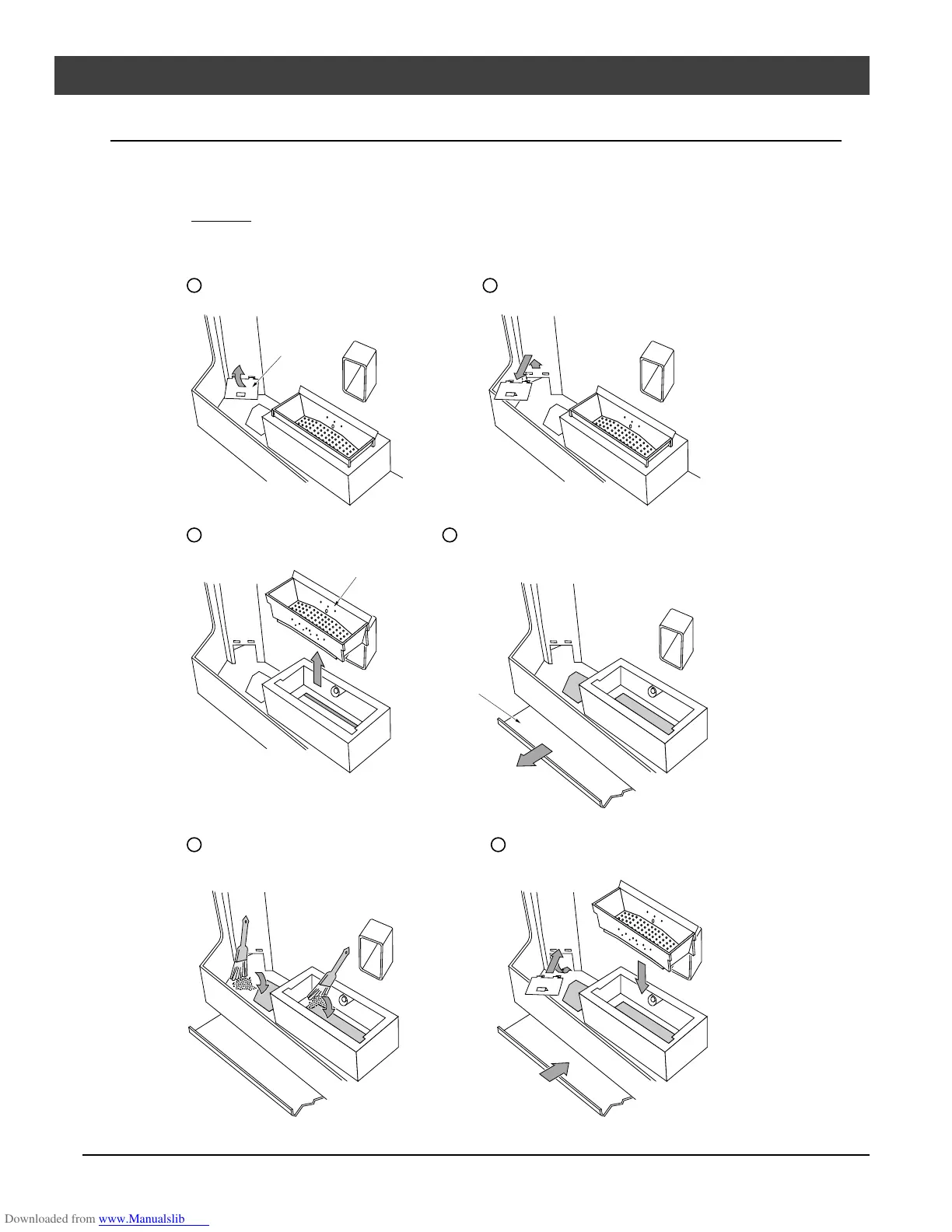 Downloaded from www.Manualslib