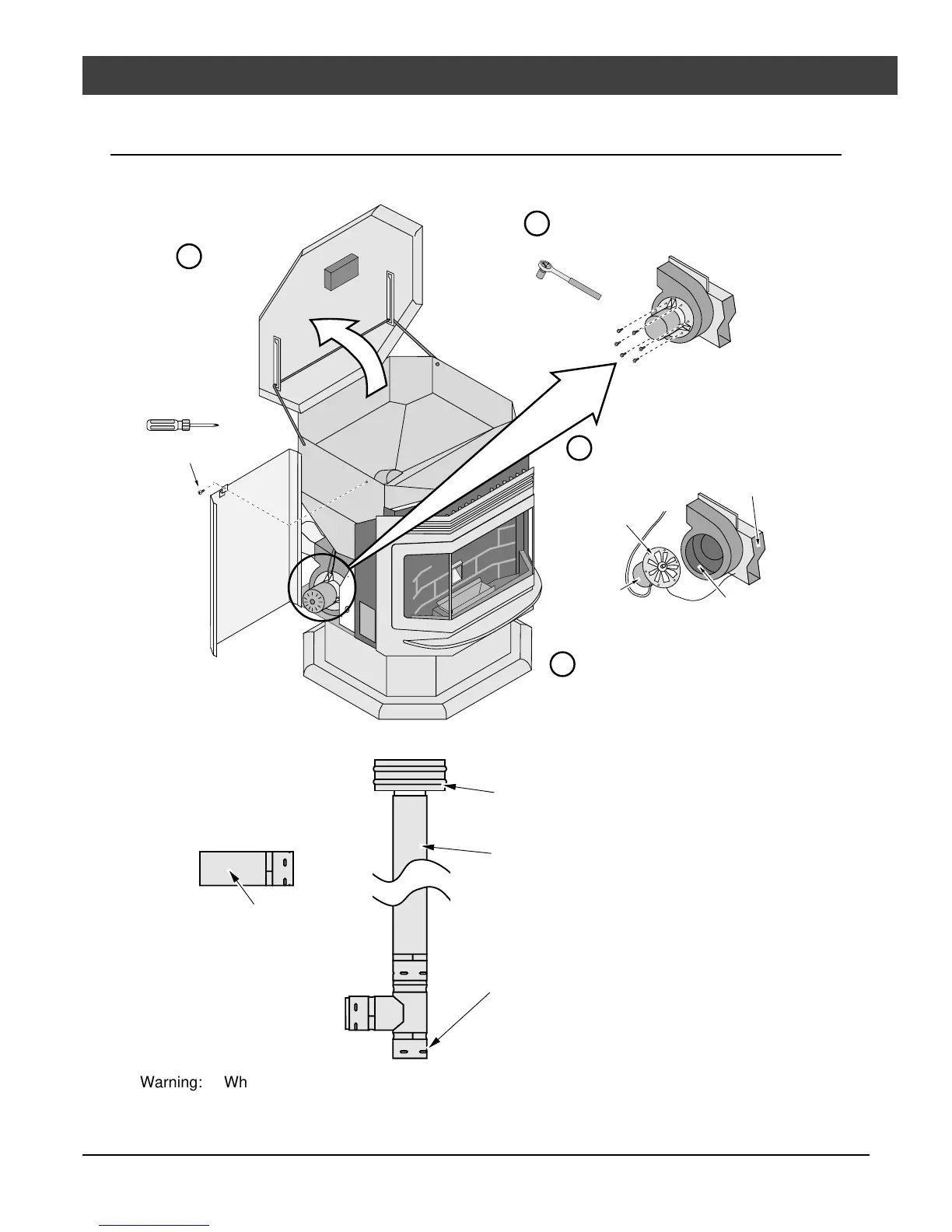 Warning: Wh