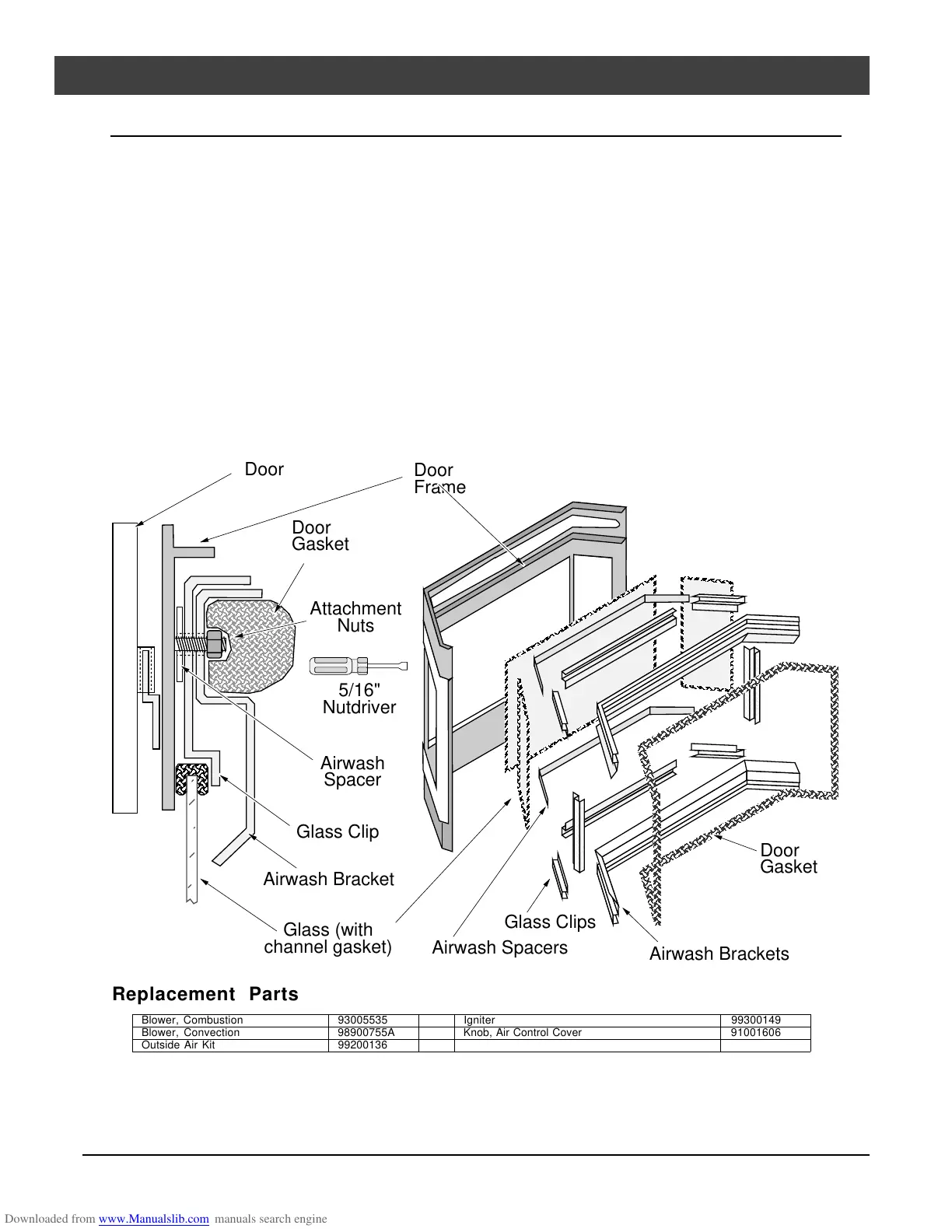 Door

Door Frame

Door Gasket

Attachment Nuts

5/16" Nutdriver

Airwash Spacer

Glass Clip

Airwash Bracket

Glass (with channel gasket)

Airwash Spacers

Glass Clips

Door Gasket

Airwash Brackets

Replacement Parts

| Blower, Combustion | 93005535 | | Igniter | 99300149 |
|---|---|---|---|---|
| Blower, Convection | 98900755A | | Knob, Air Control Cover | 91001606 |
| Outside Air Kit | 99200136 | | | |

Downloaded from www.Manualslib.com manuals search engine