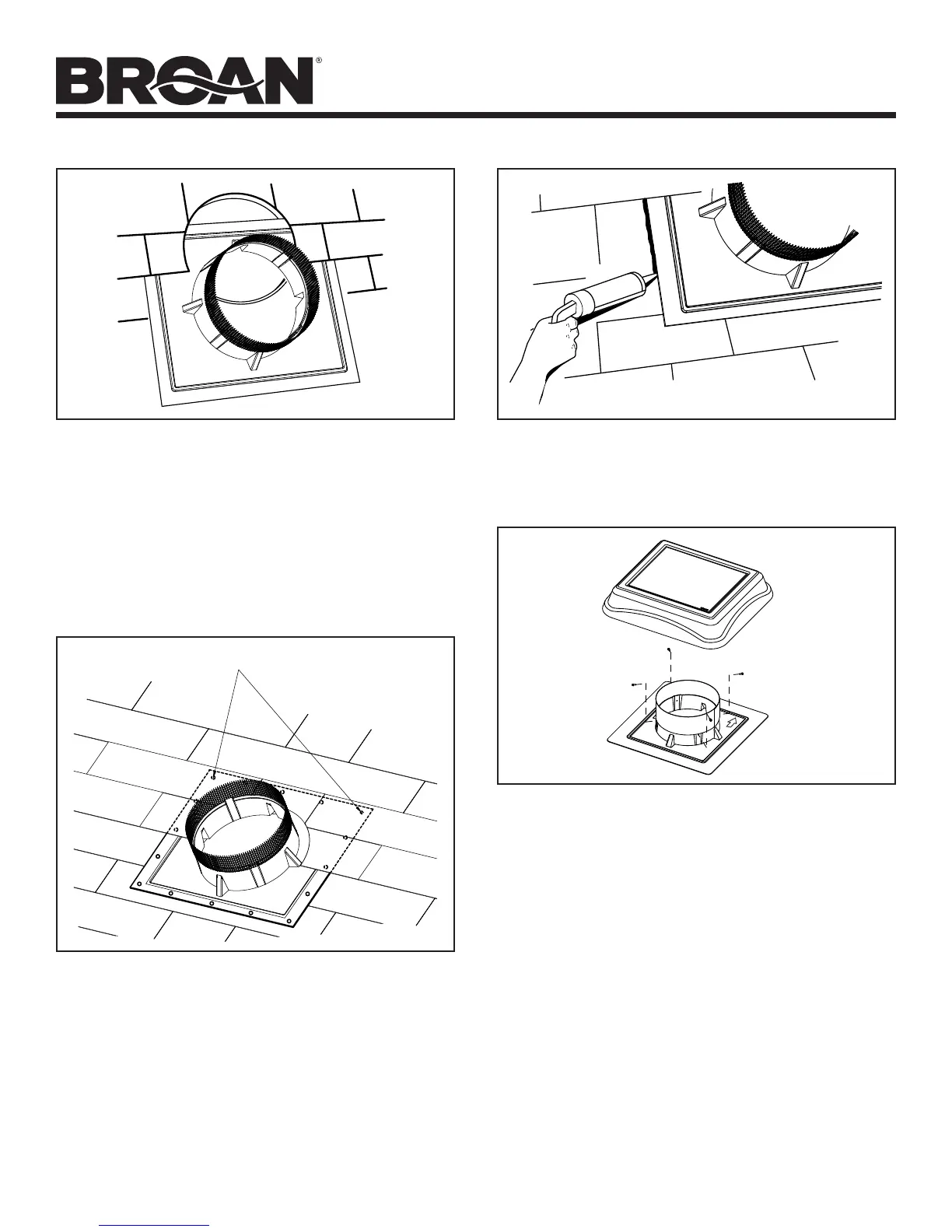 BROAN®