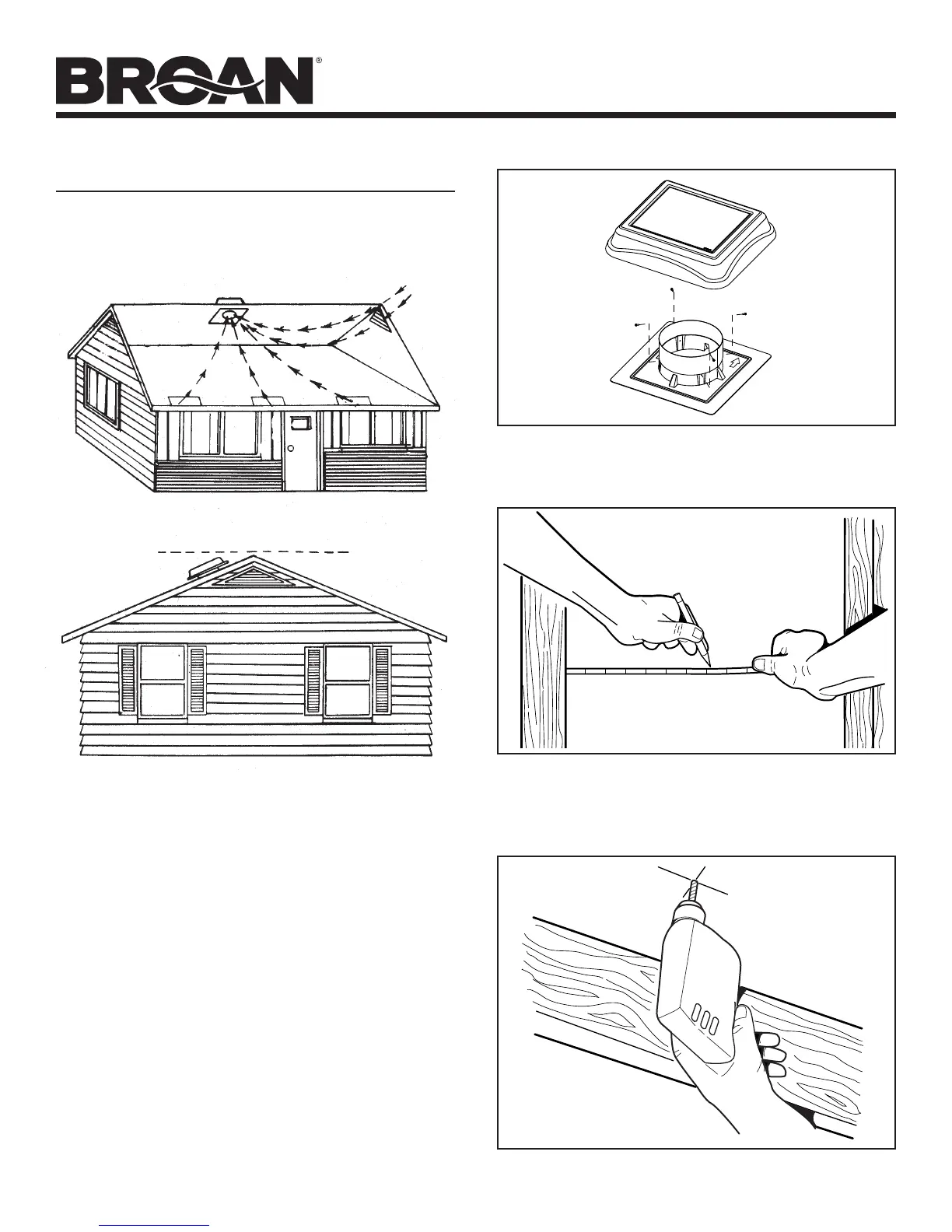 BROAN®