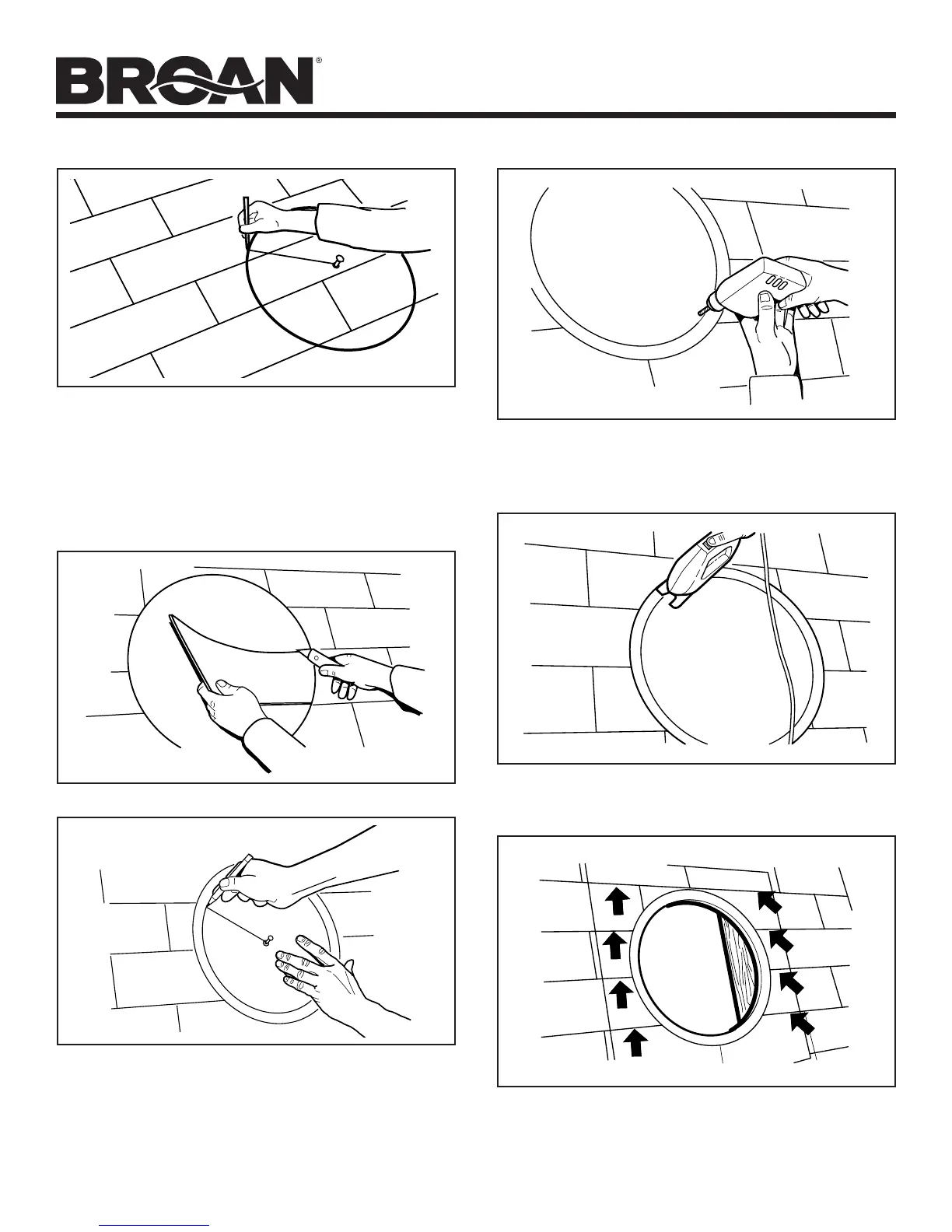 BROAN®