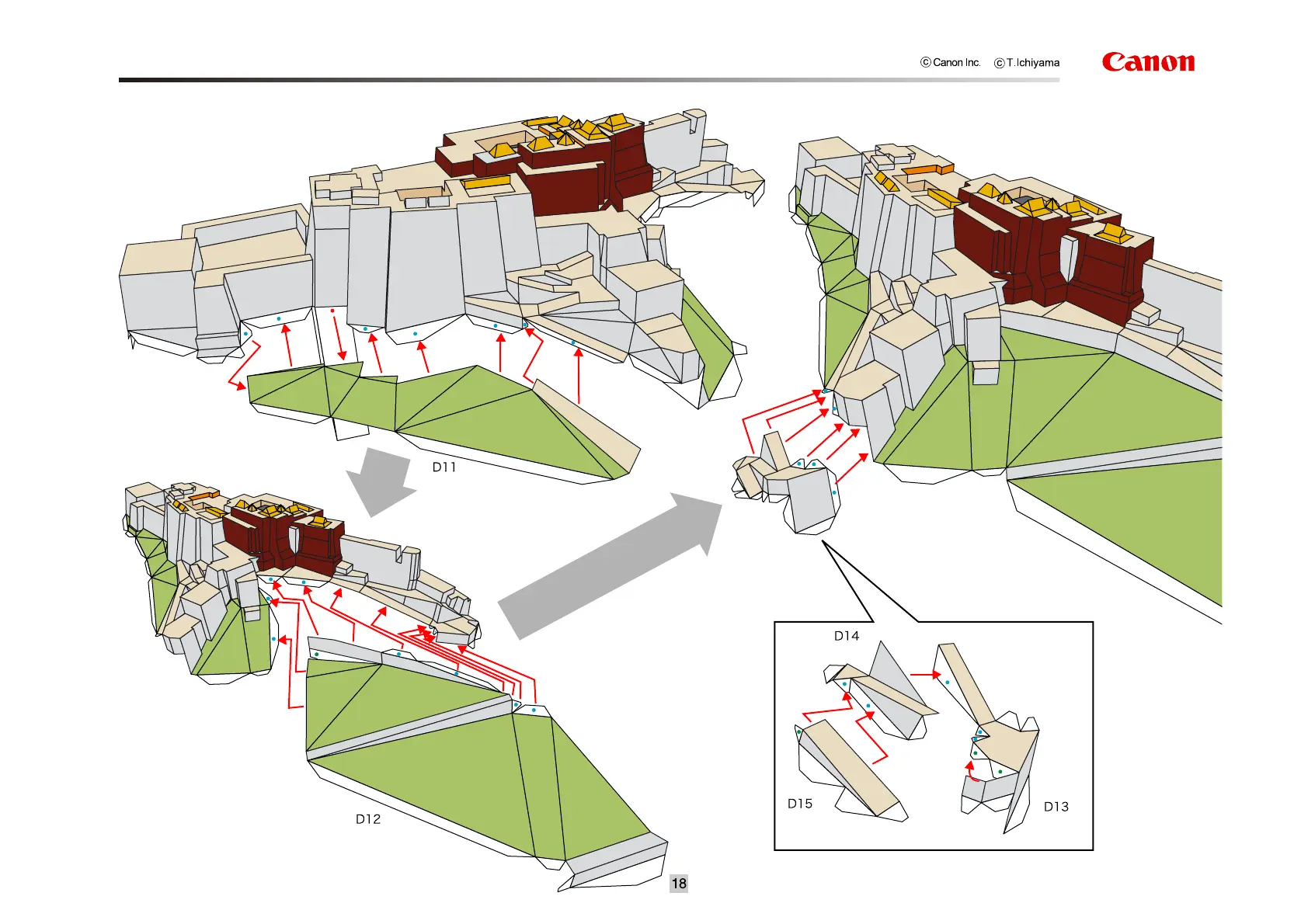 © Canon Inc. © T.Ichiyama

Canon

D11

D12

D14

D15

D13

18