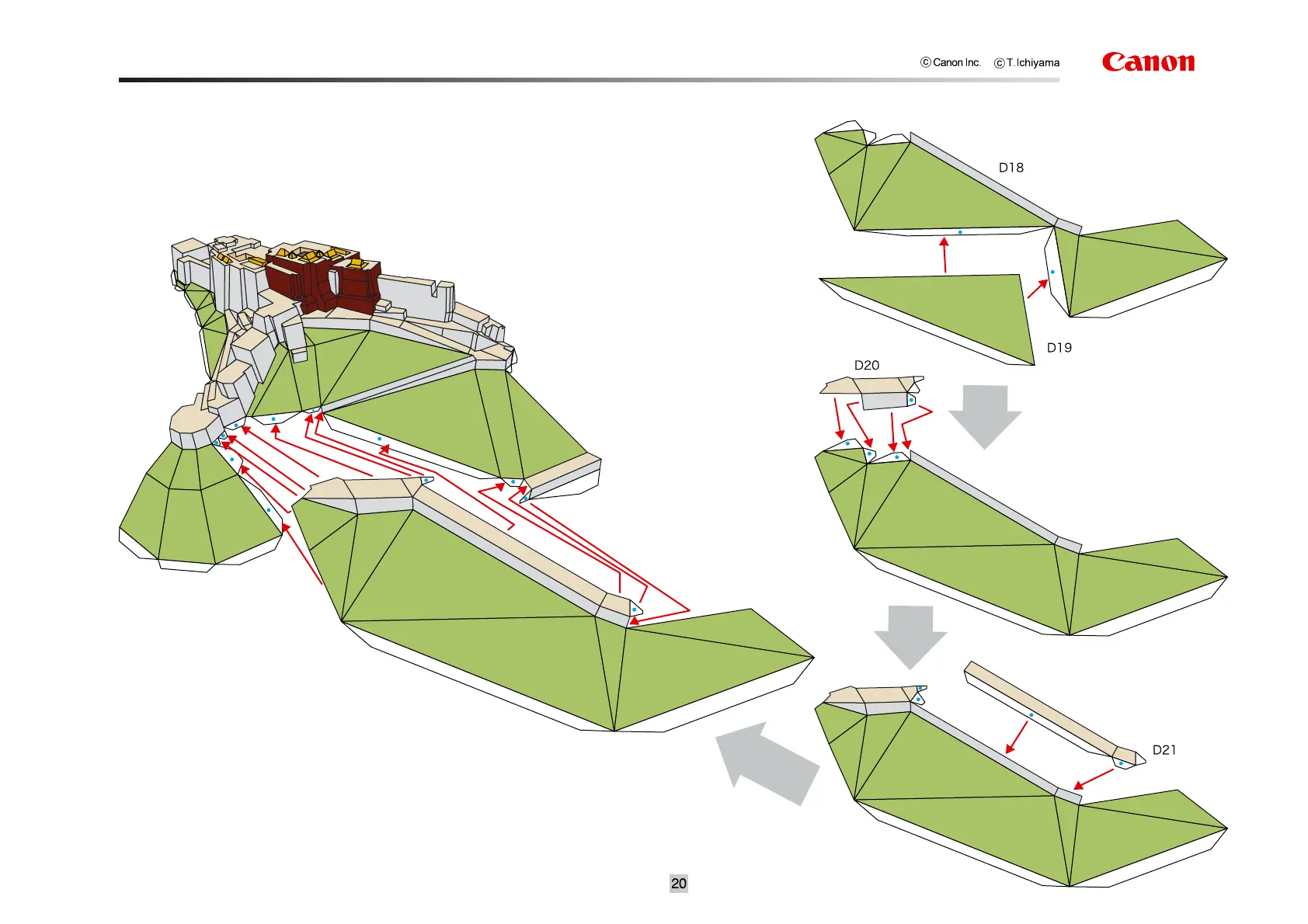 © Canon Inc. © T.Ichiyama

Canon

D18

D19

D20

D21

20