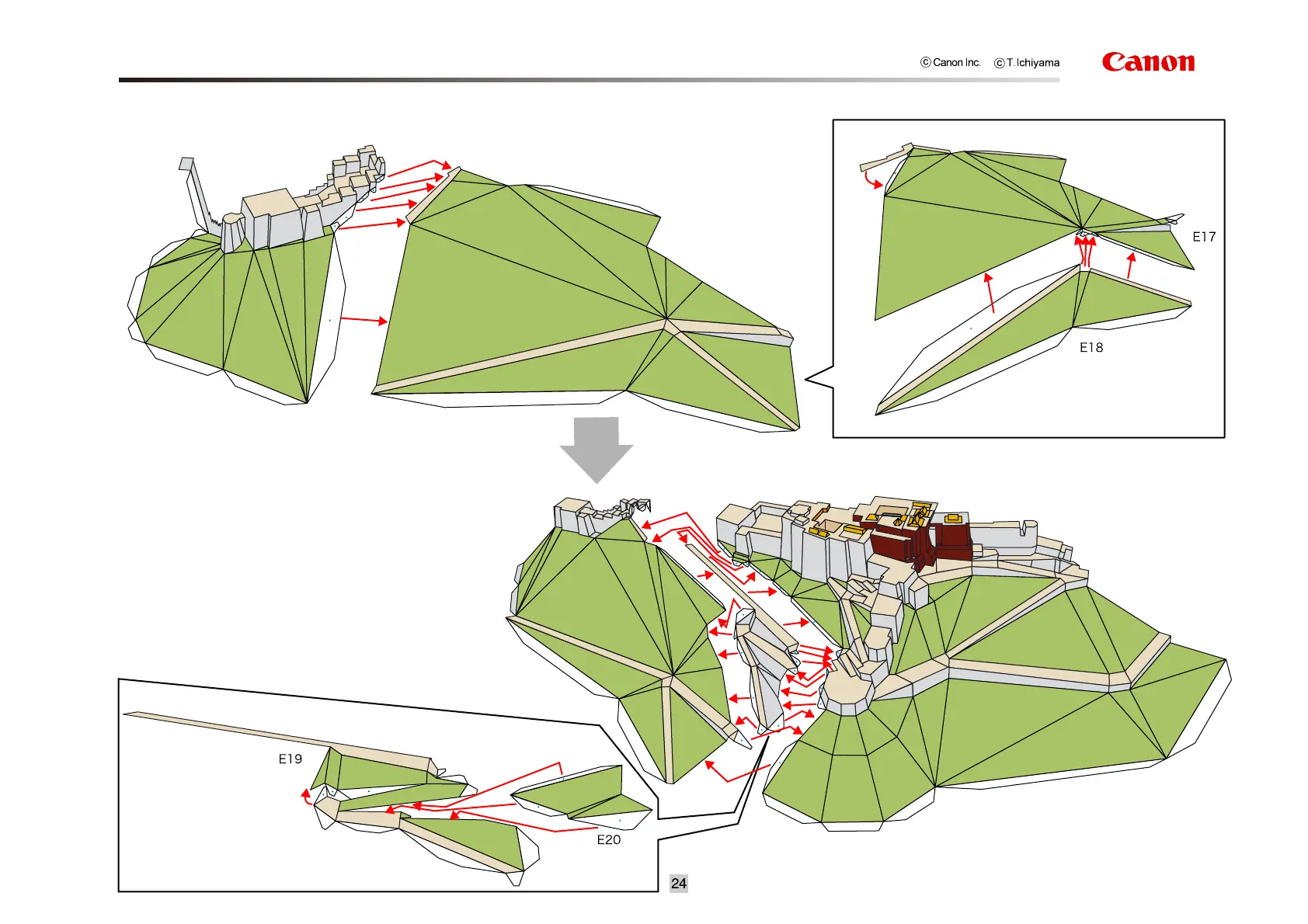 © Canon Inc. © T.Ichiyama

Canon

E17

E18

E19

E20

24