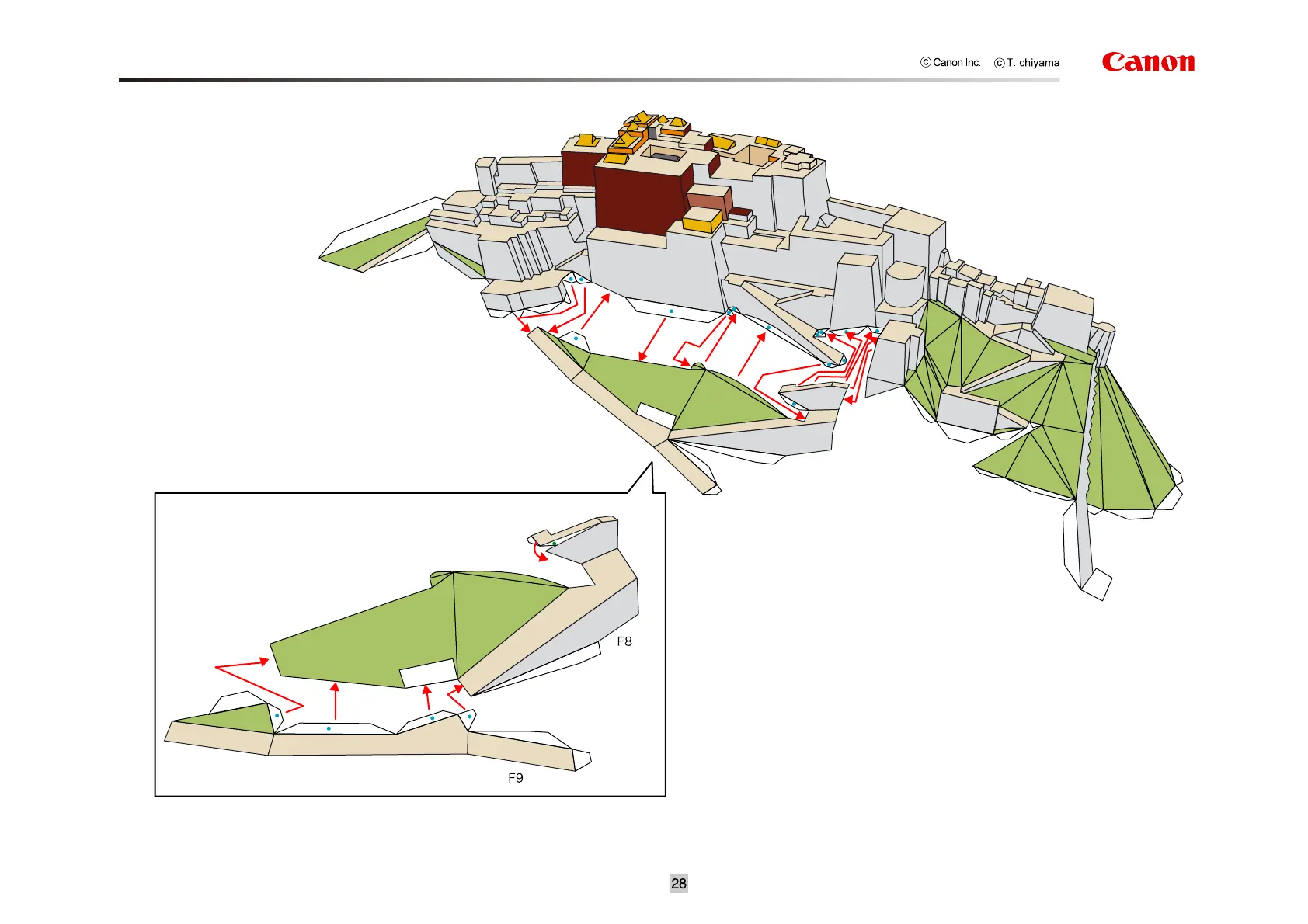 © Canon Inc. © T.Ichiyama
Canon

F8

F9

28