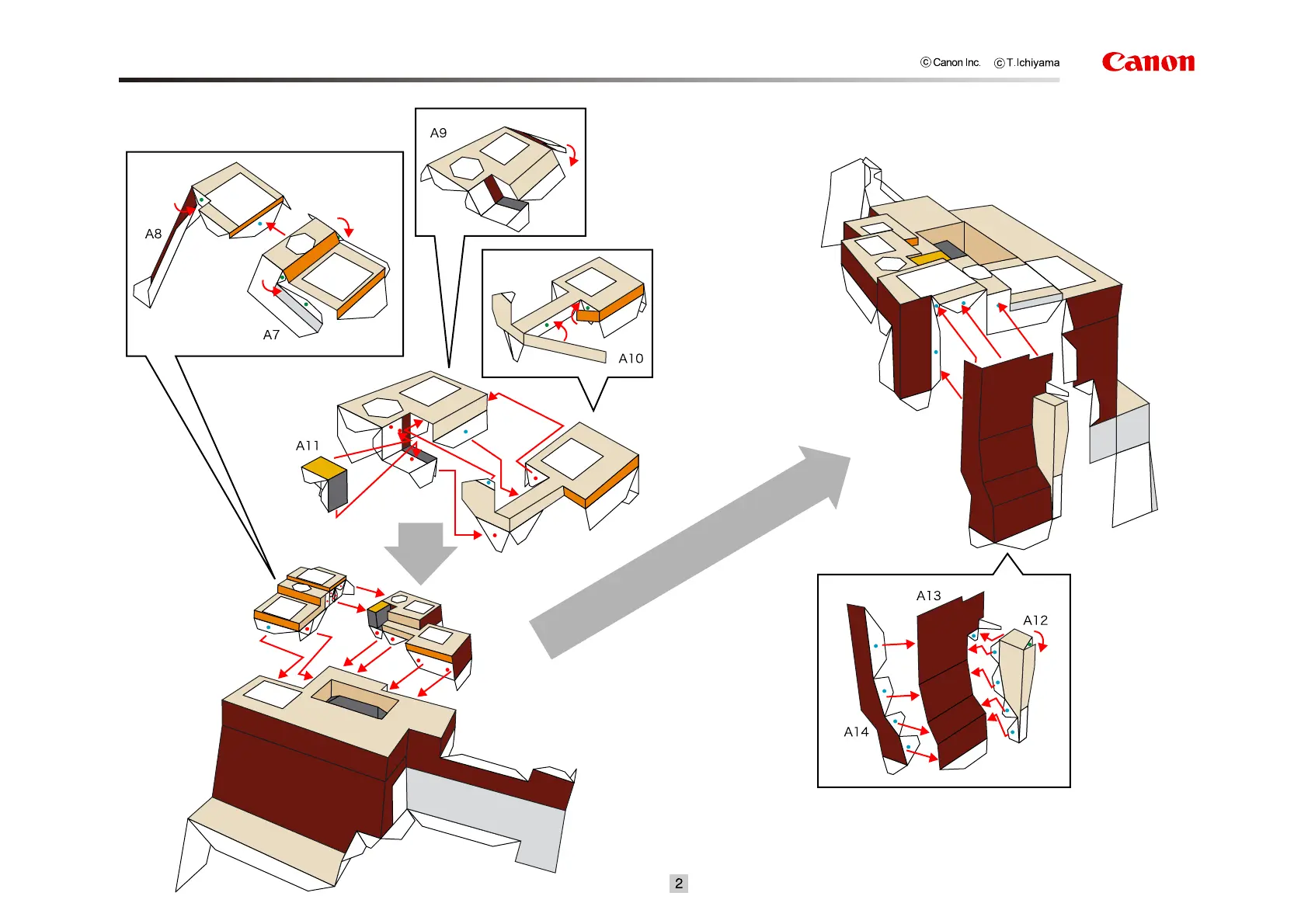 © Canon Inc. © T.Ichiyama

Canon

A9

A8

A7

A10

A11

A13

A12

A14

2