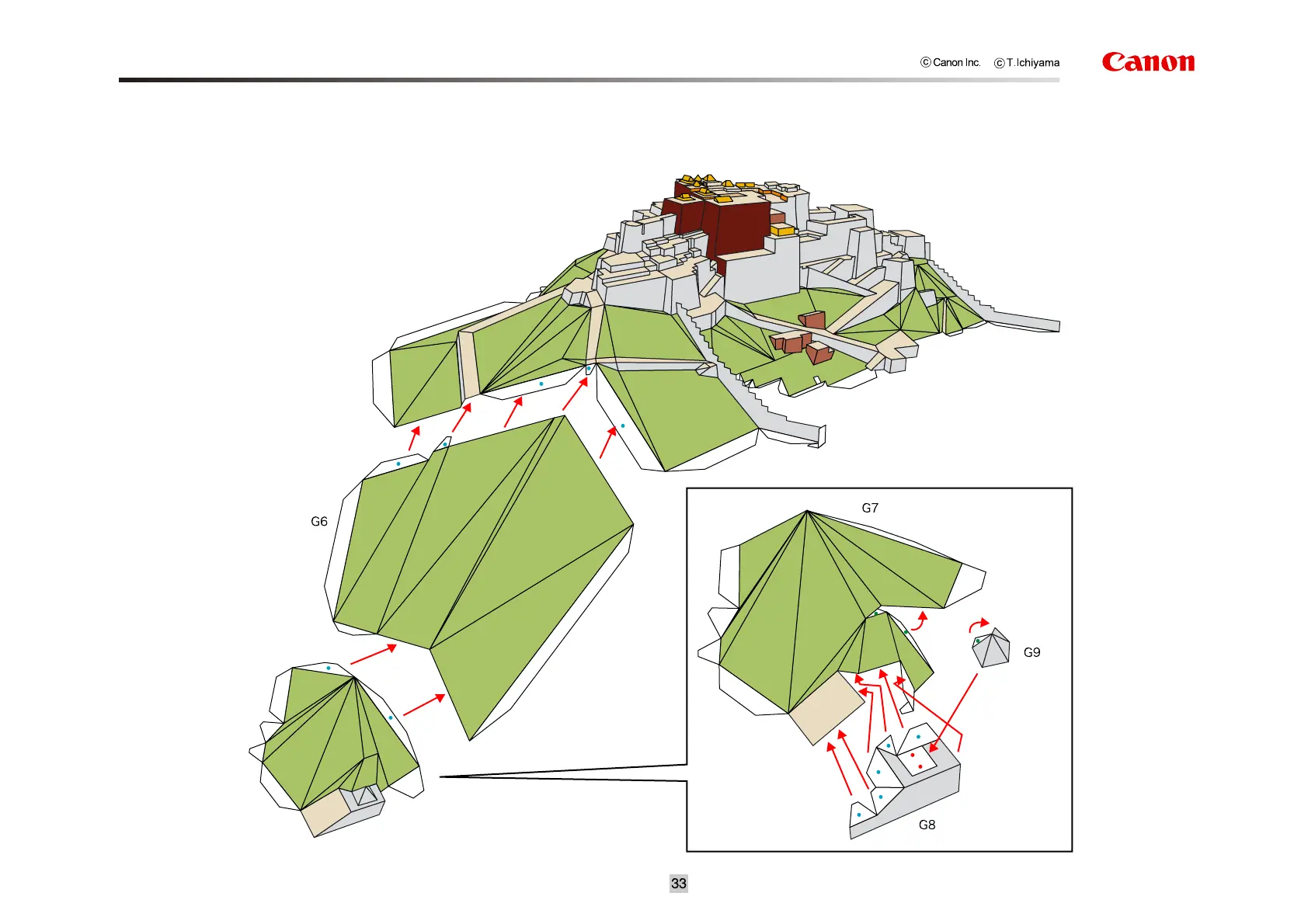 © Canon Inc. © T.Ichiyama

Canon

G6

G7

G9

G8

33