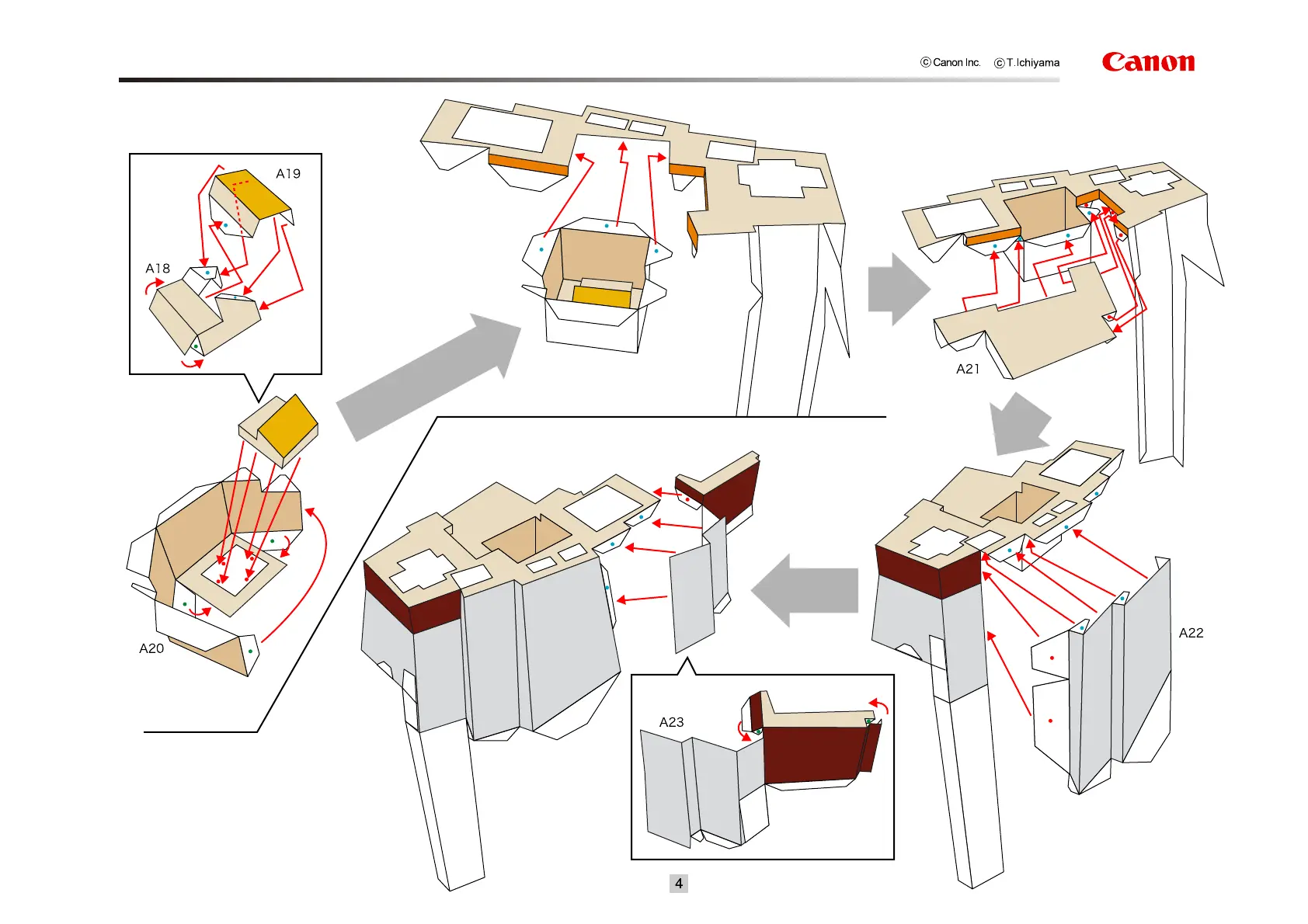 © Canon Inc. © T.Ichiyama

Canon

A19

A18

A20

A21

A22

A23

4