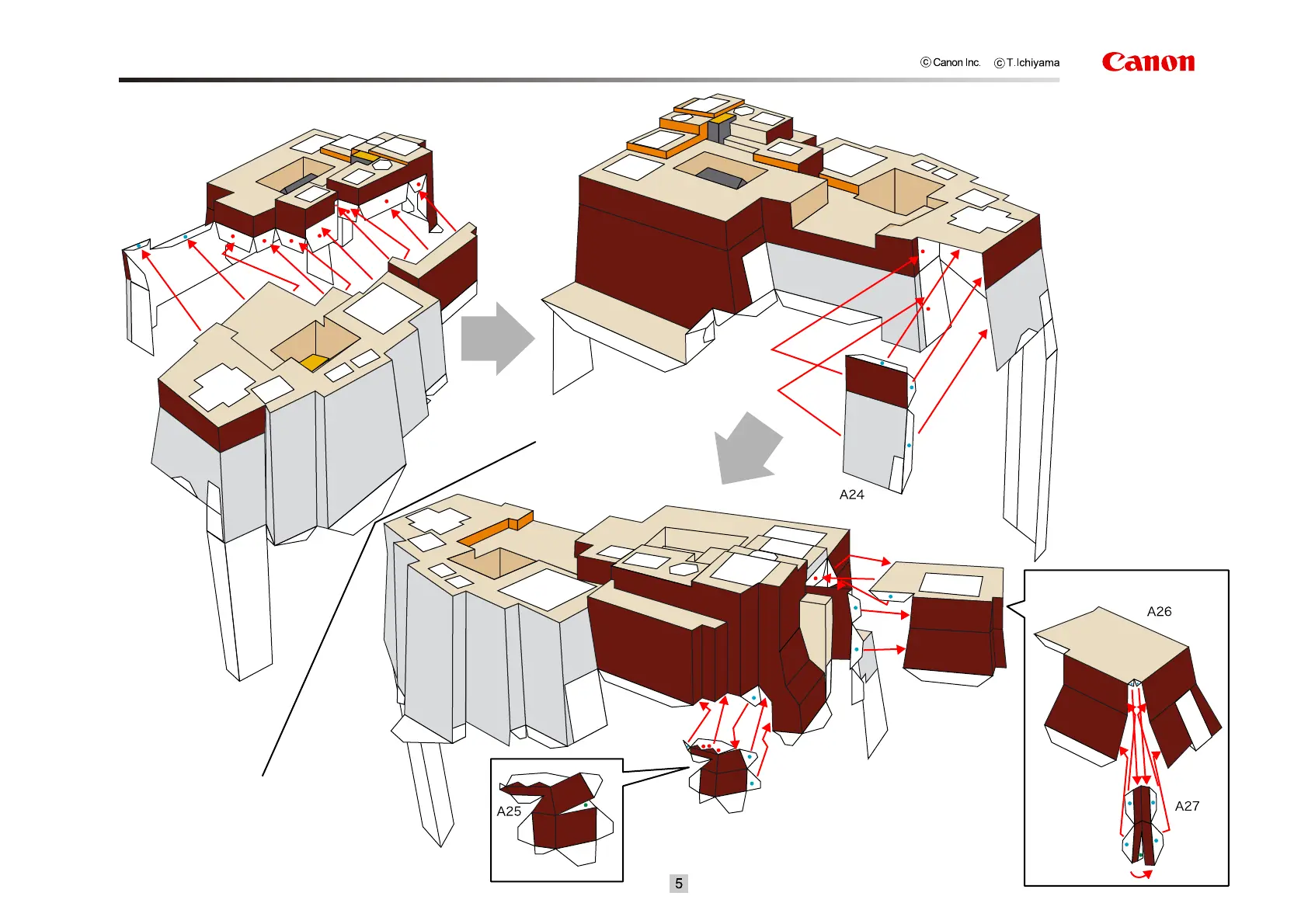 © Canon Inc. © T.Ichiyama

Canon

A24

A26

A27

A25

5