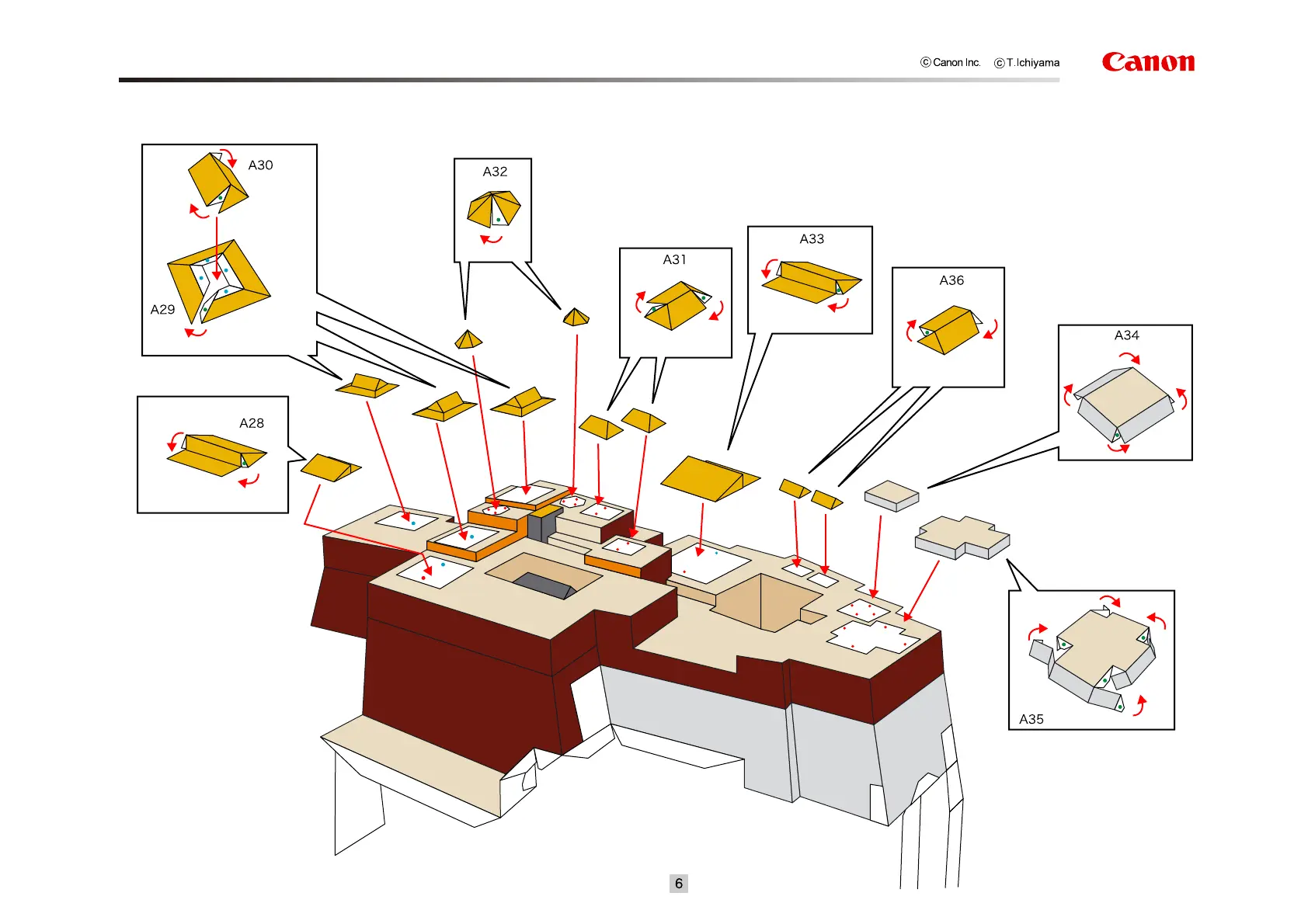 © Canon Inc. © T.Ichiyama Canon

A30

A29

A32

A31

A33

A36

A34

A28

A35

6