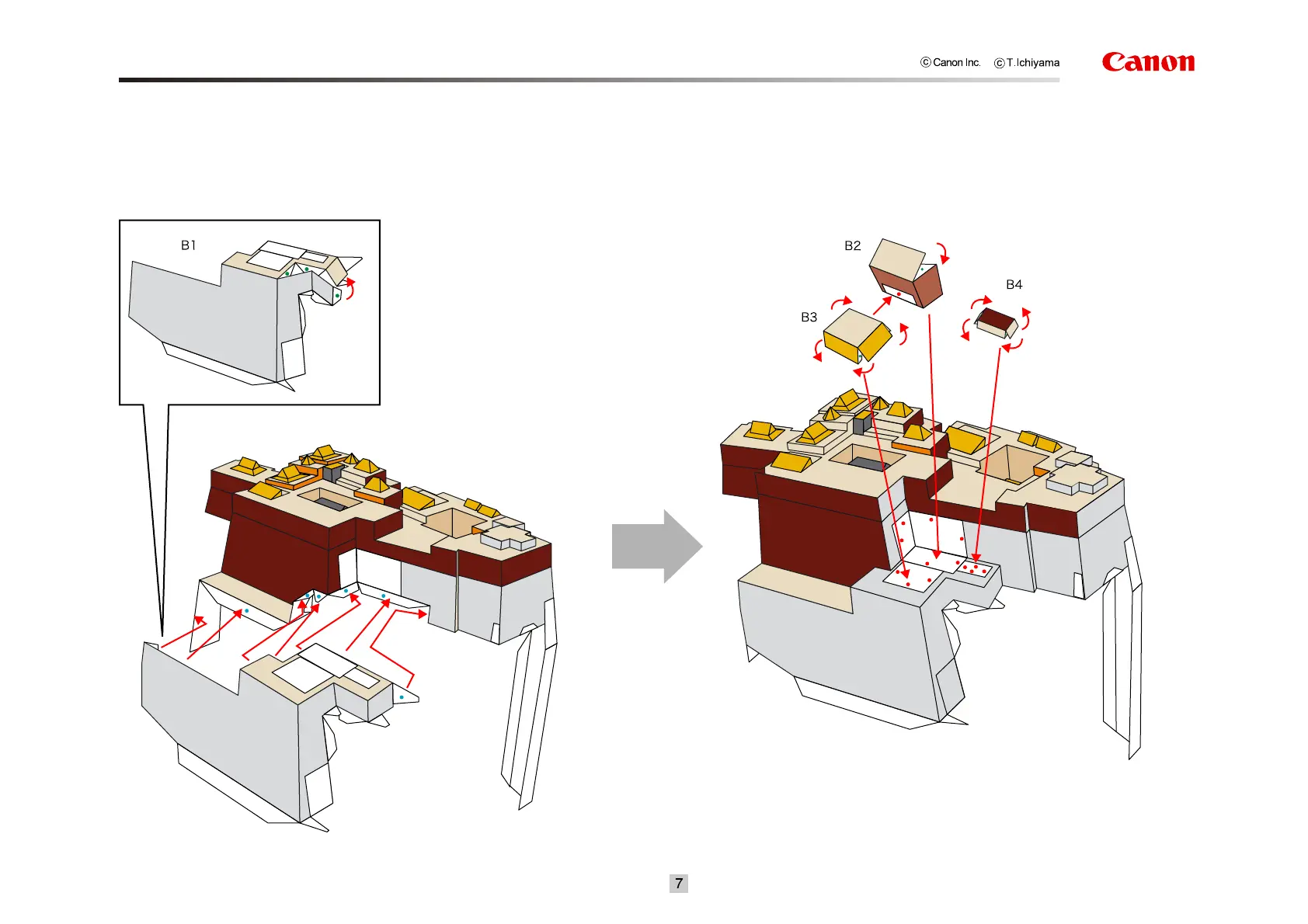 © Canon Inc. © T.Ichiyama

Canon

B1

B2

B4

B3

7