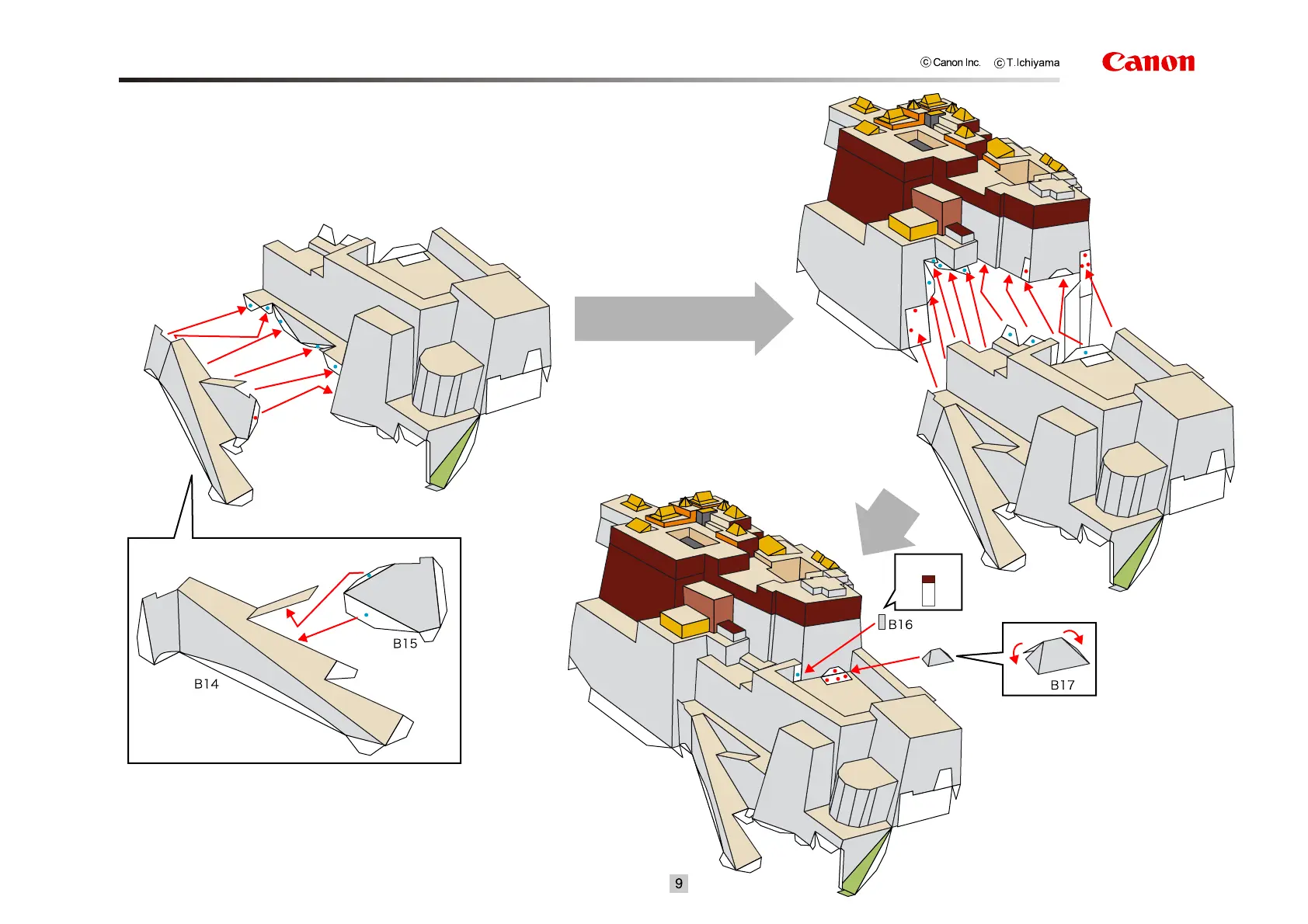 © Canon Inc. © T.Ichiyama

Canon

B15

B14

B16

B17

9