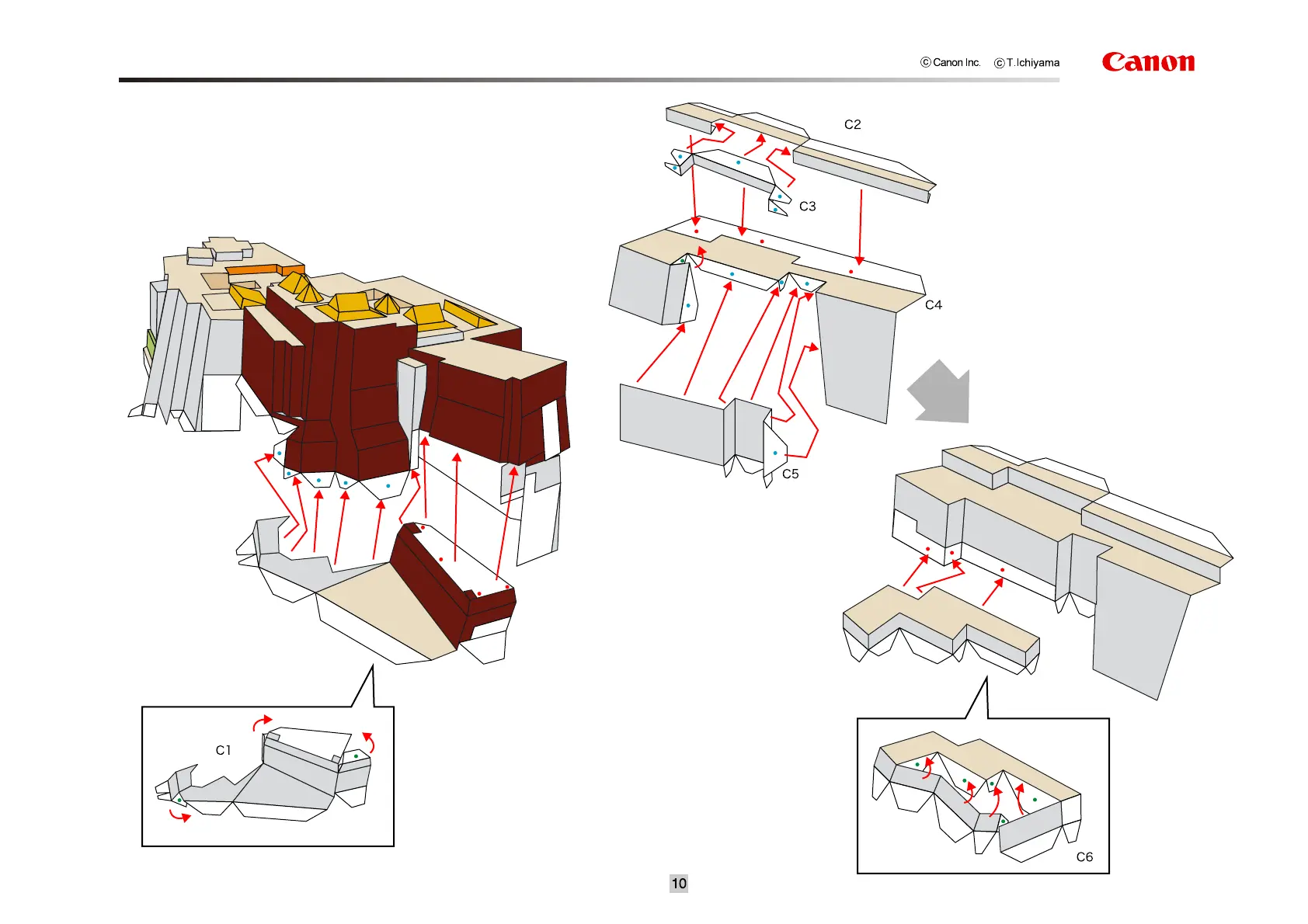 © Canon Inc. © T.Ichiyama Canon

C2

C3

C4

C5

C1

C6

10