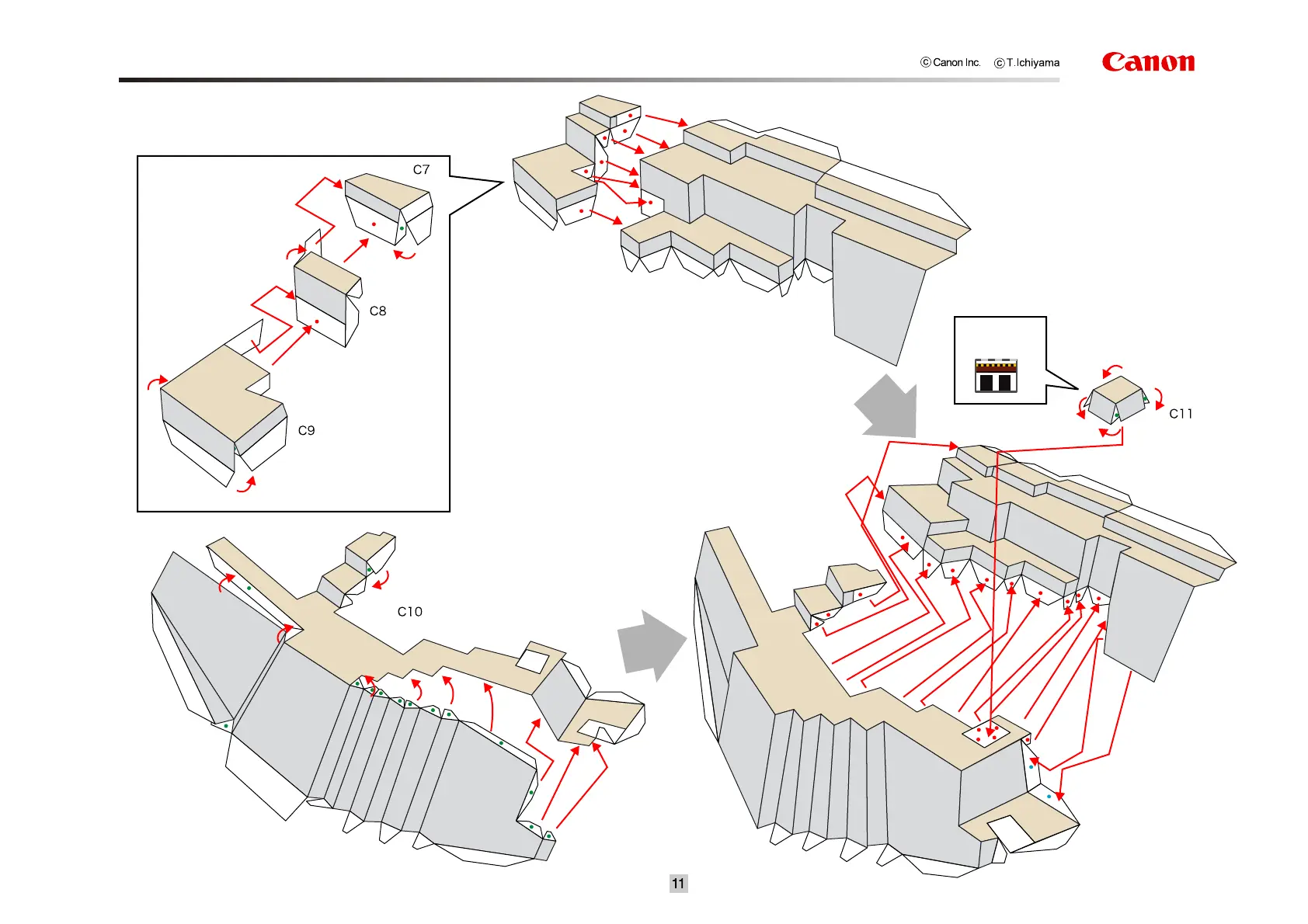 © Canon Inc. © T.Ichiyama

Canon

C7

C8

C9

C11

C10

11