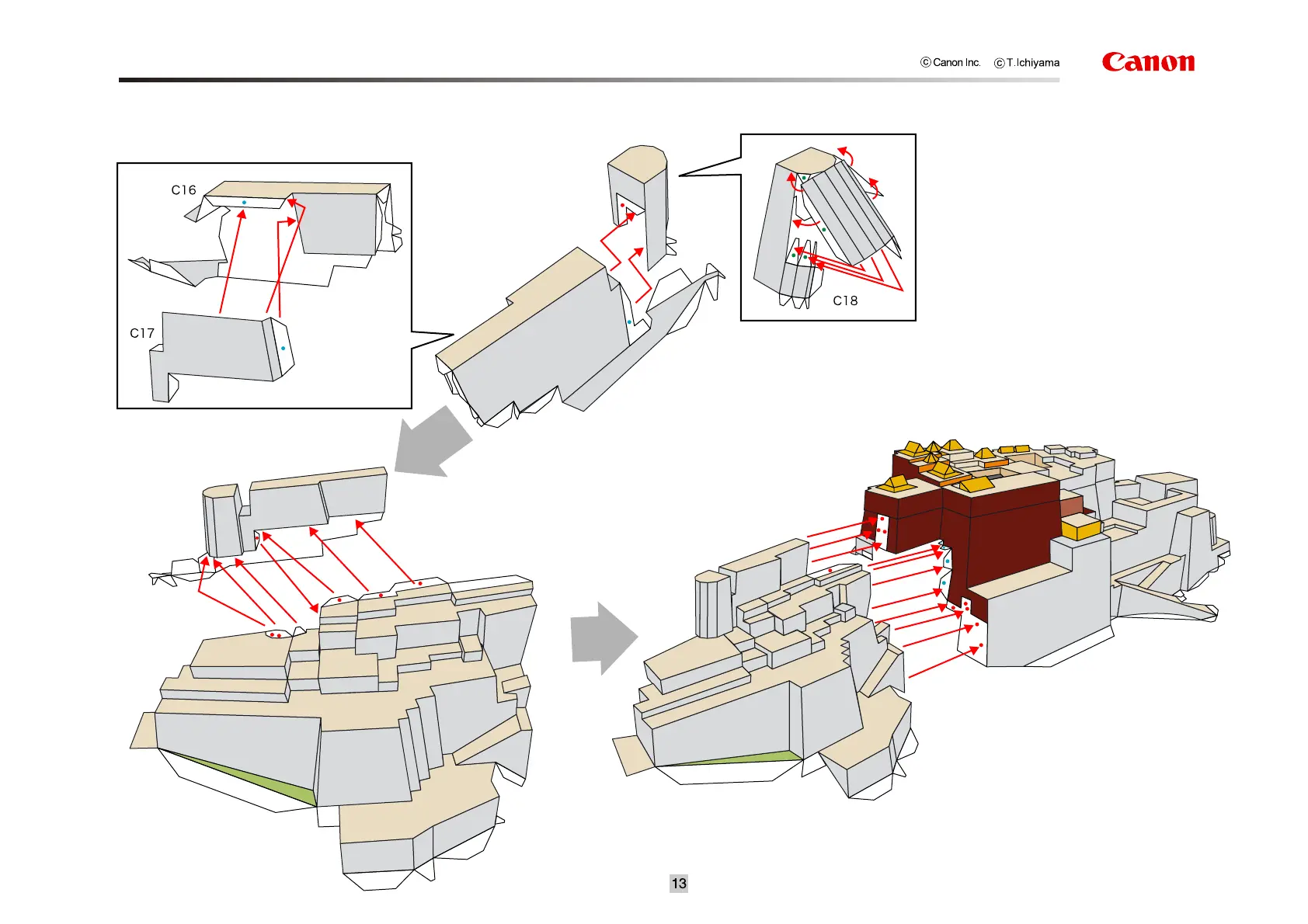 © Canon Inc. © T.Ichiyama

Canon

C16

C17

C18

13