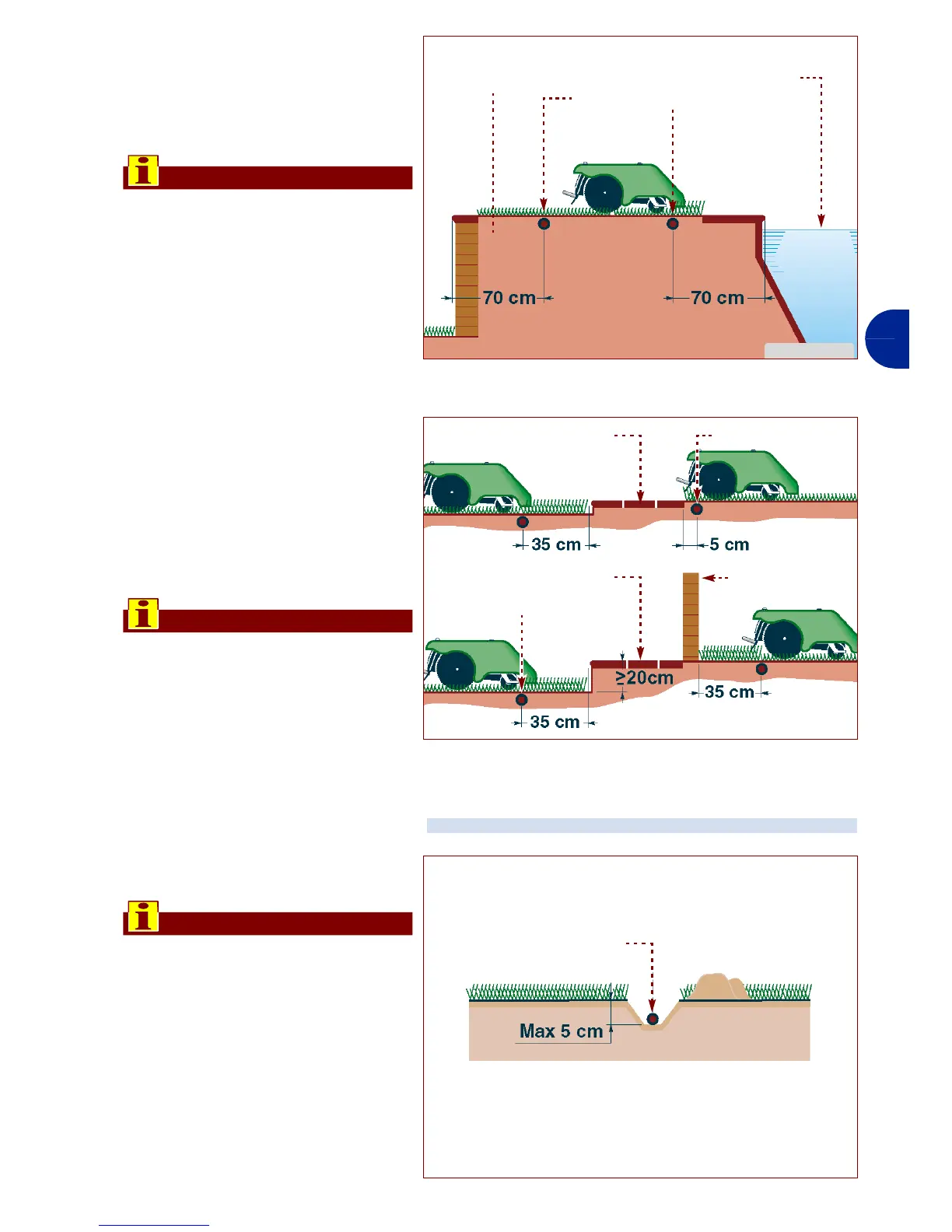 i

70 cm

70 cm

35 cm

5 cm

i

≥20cm

35 cm

35 cm

i

Max 5 cm