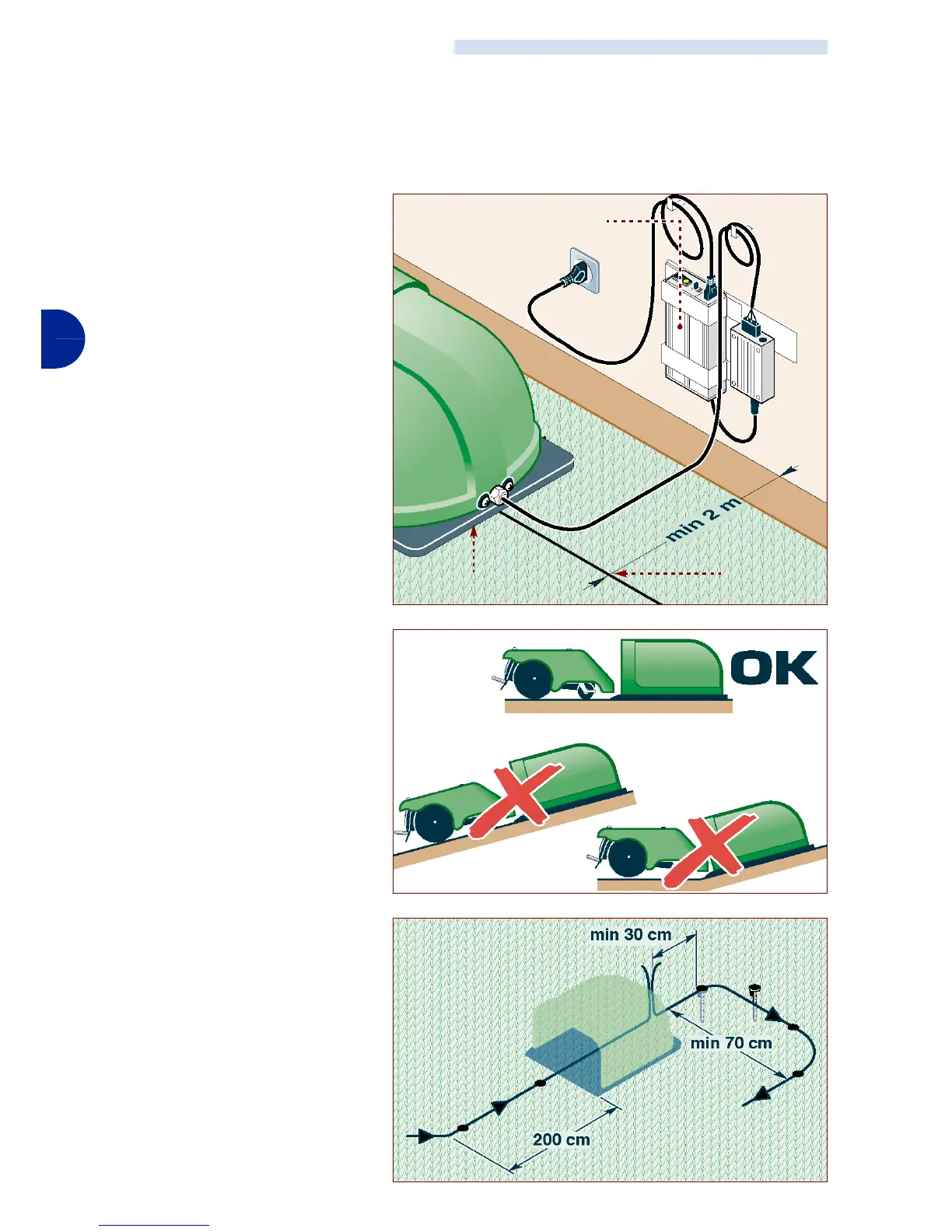 min 2 m

OK

min 30 cm

min 70 cm

200 cm