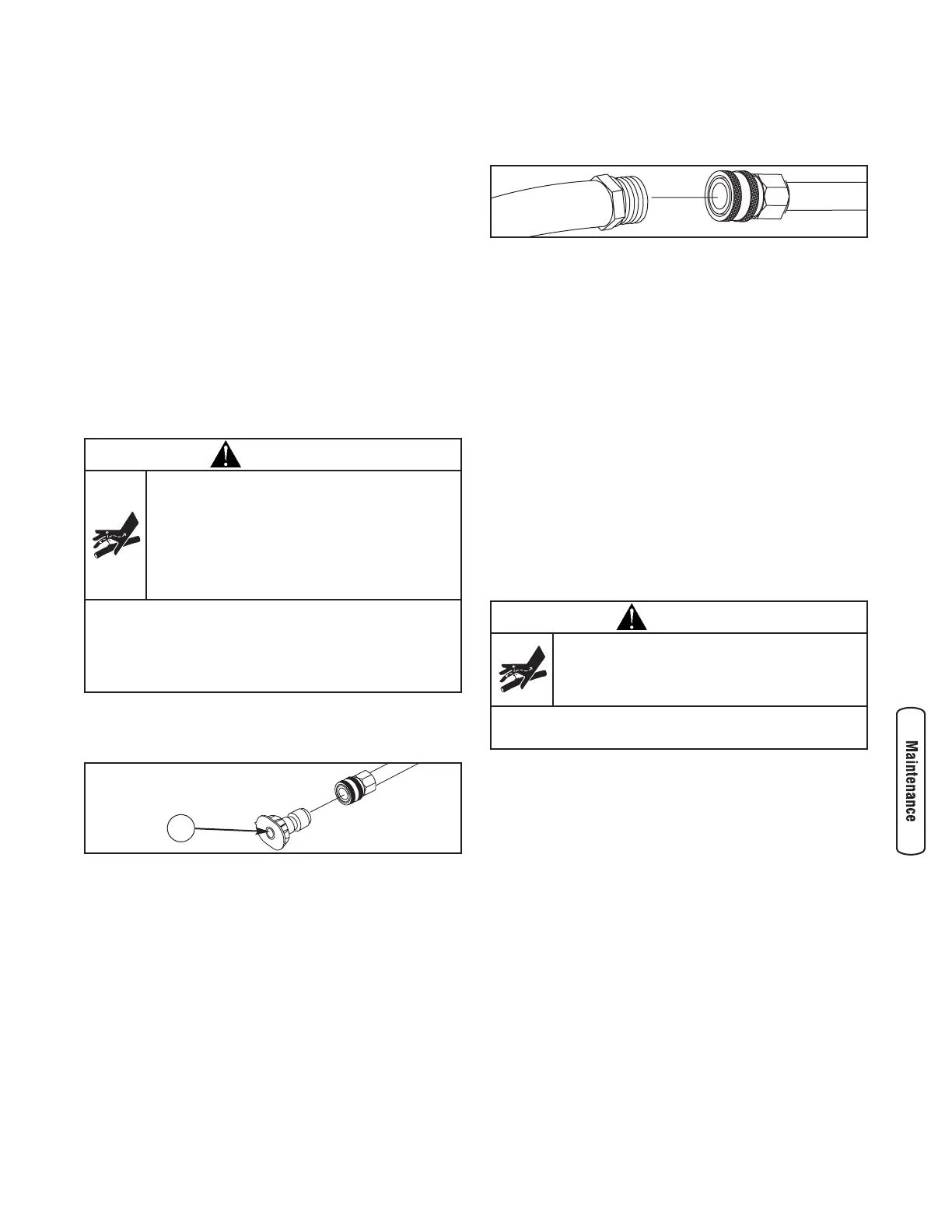 Maintenance