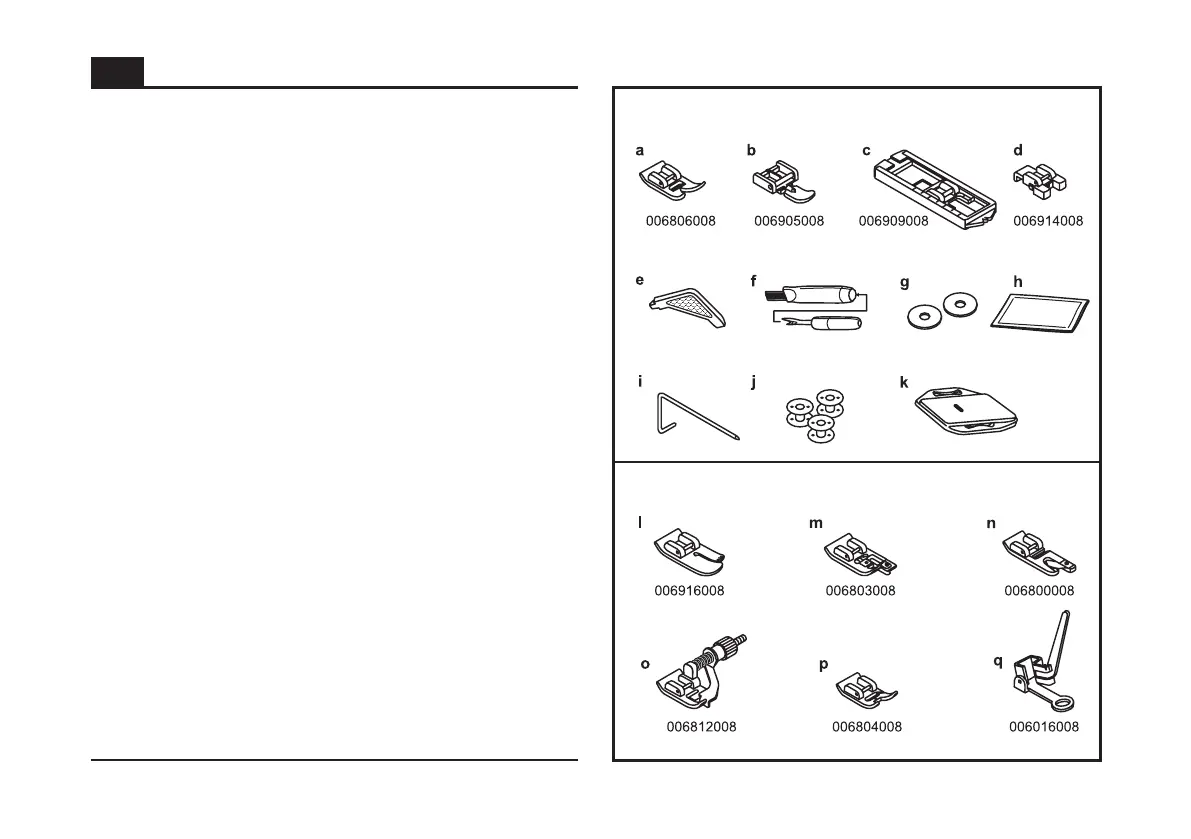 a
006806008

b
006905008

c
006909008

d
006914008

e

f

g

h

i

j

k

l
006916008

m
006803008

n
006800008

o
006812008

p
006804008

q
006016008