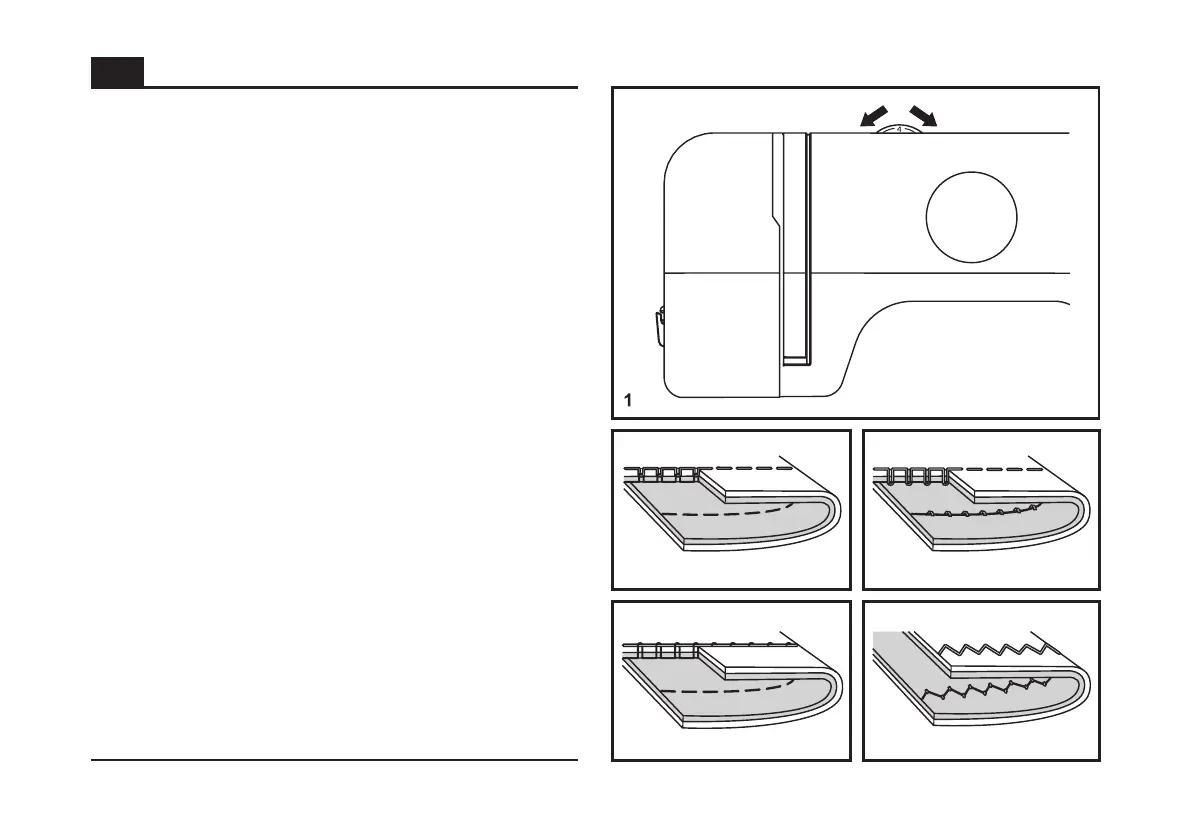 4

1