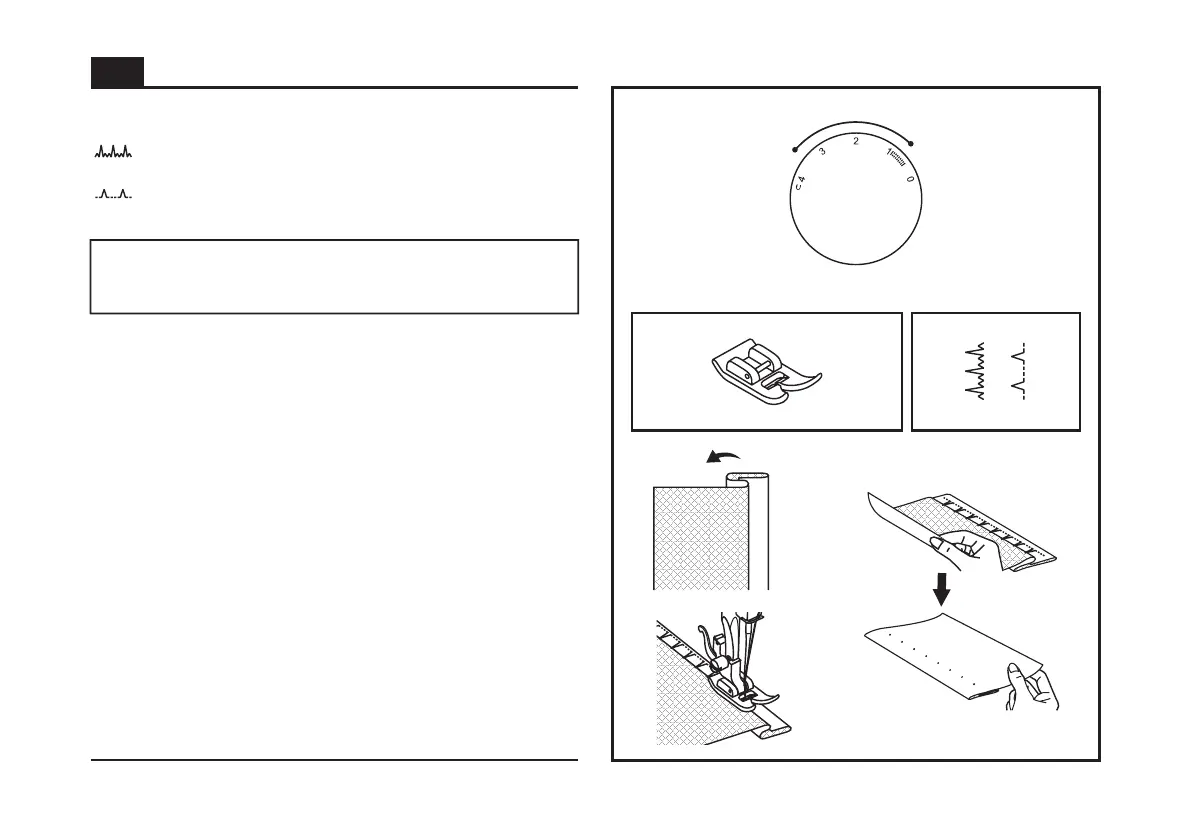 4
3
2
1
0