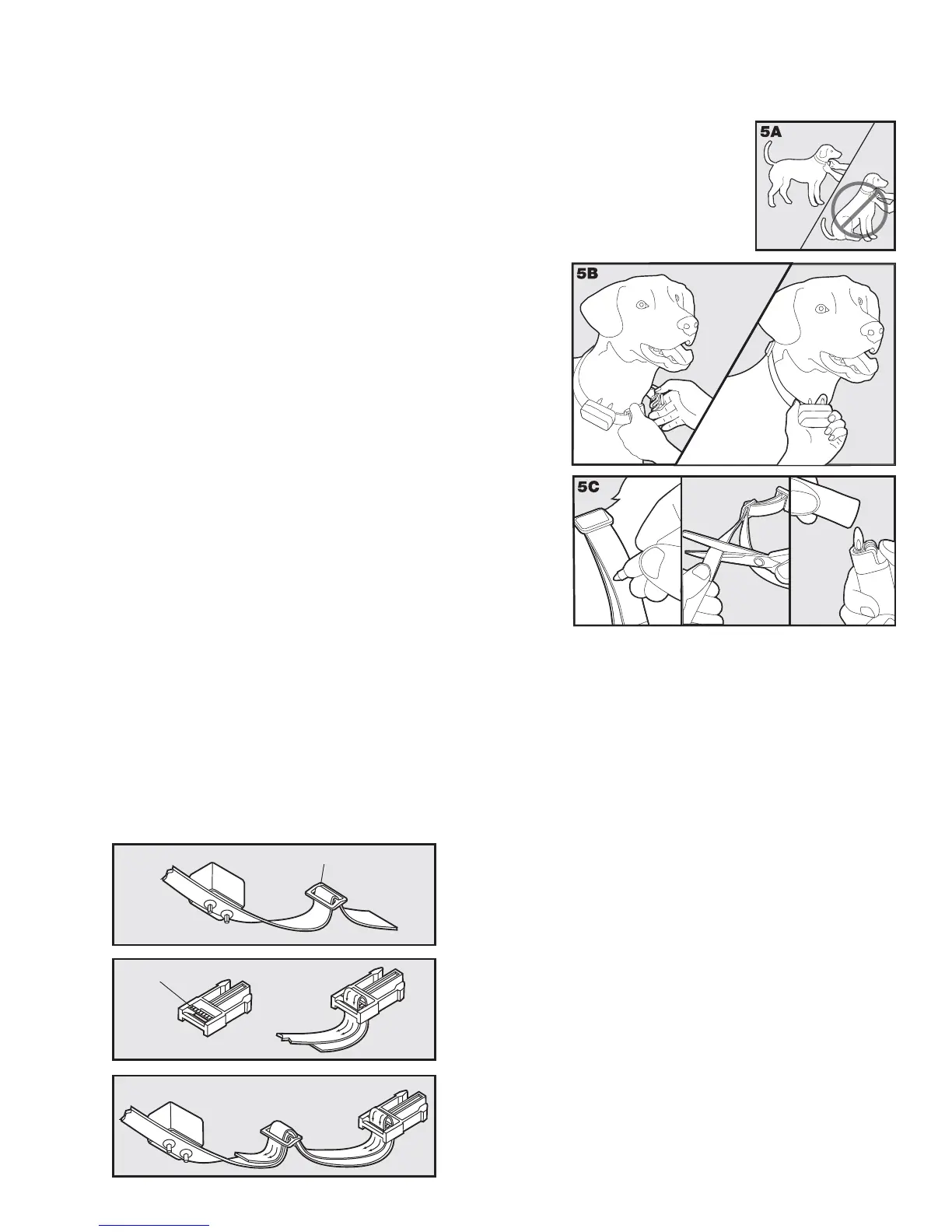 5A

5B

5C