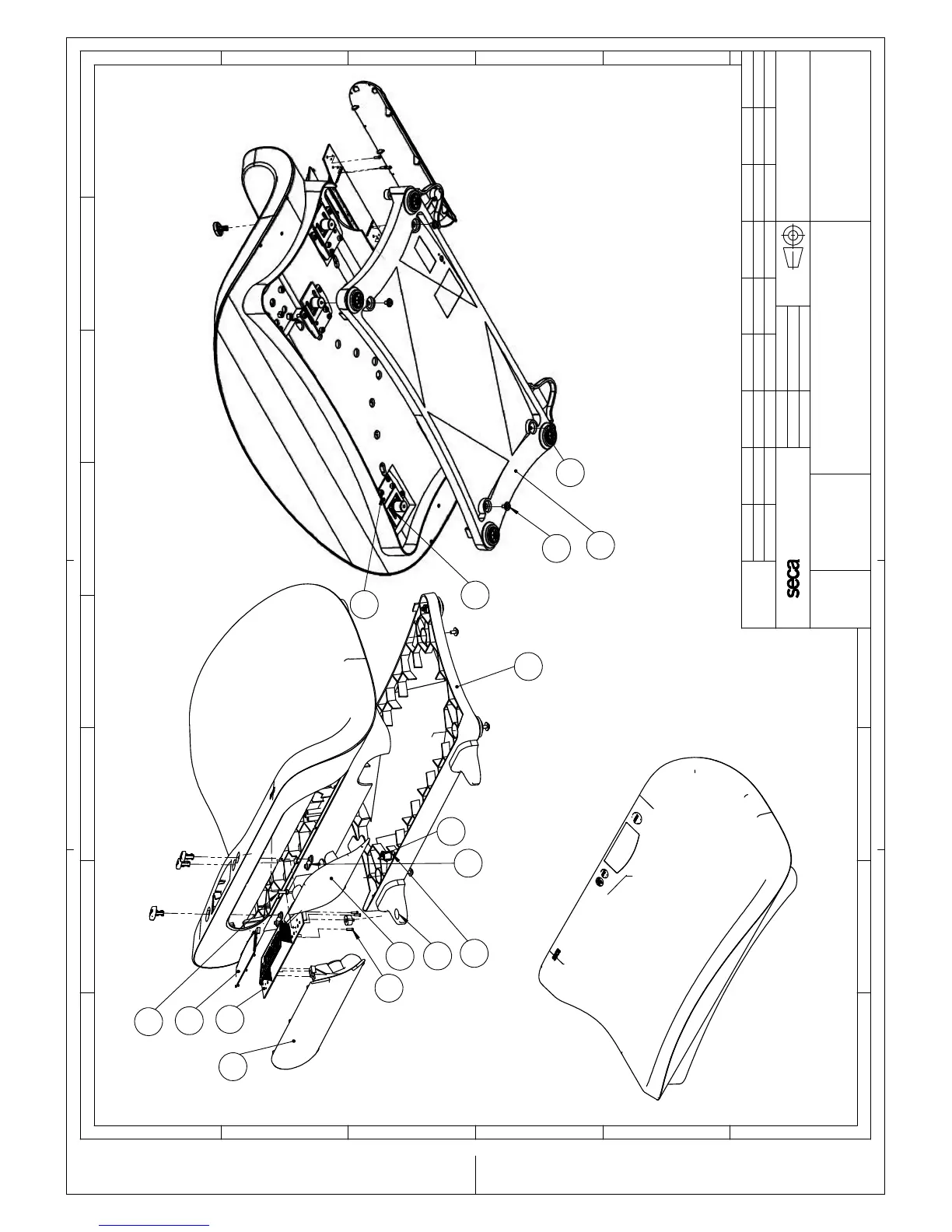 seca