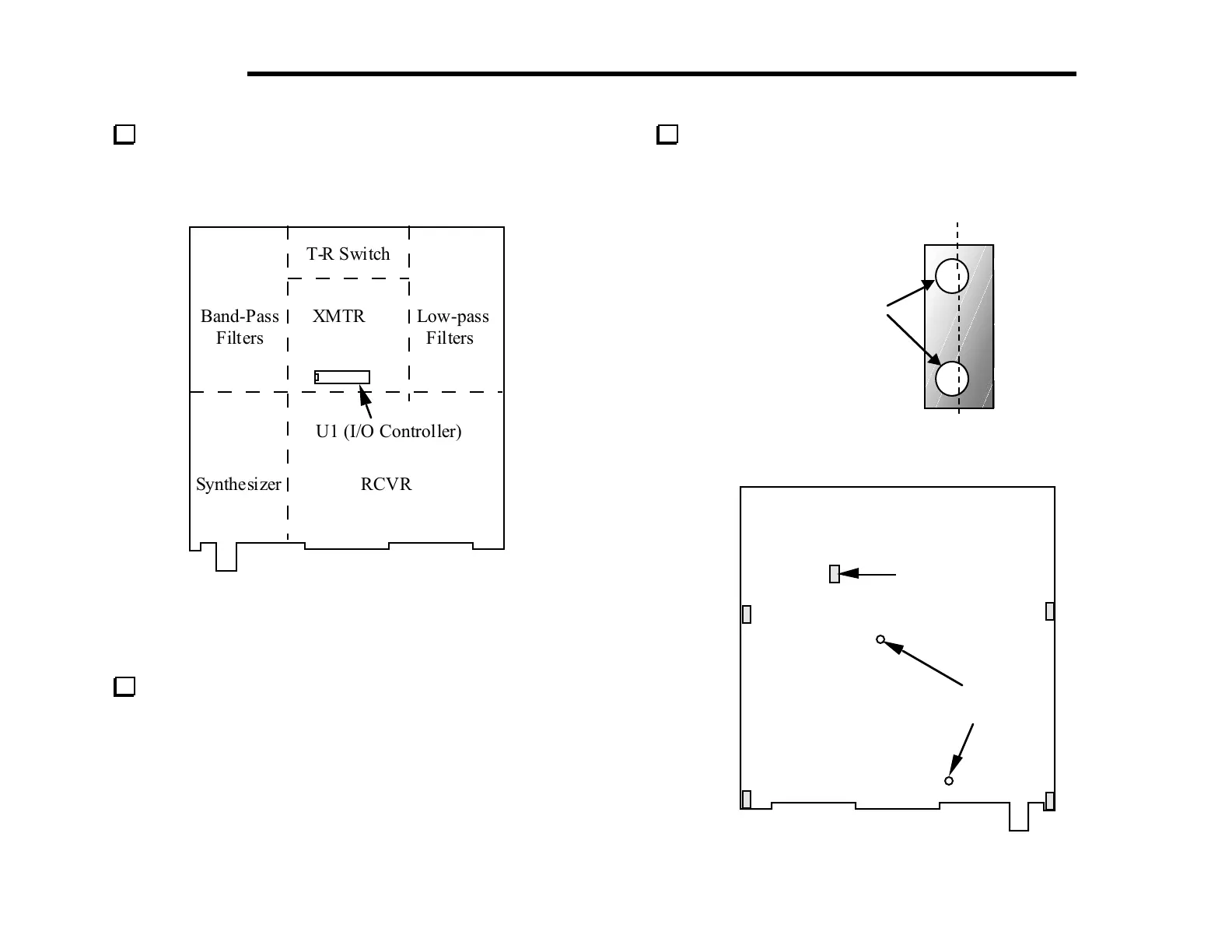 T-R Switch

Band-Pass Filters

XMTR

Low-pass Filters

U1 (I/O Controller)

Synthesizer

RCVR