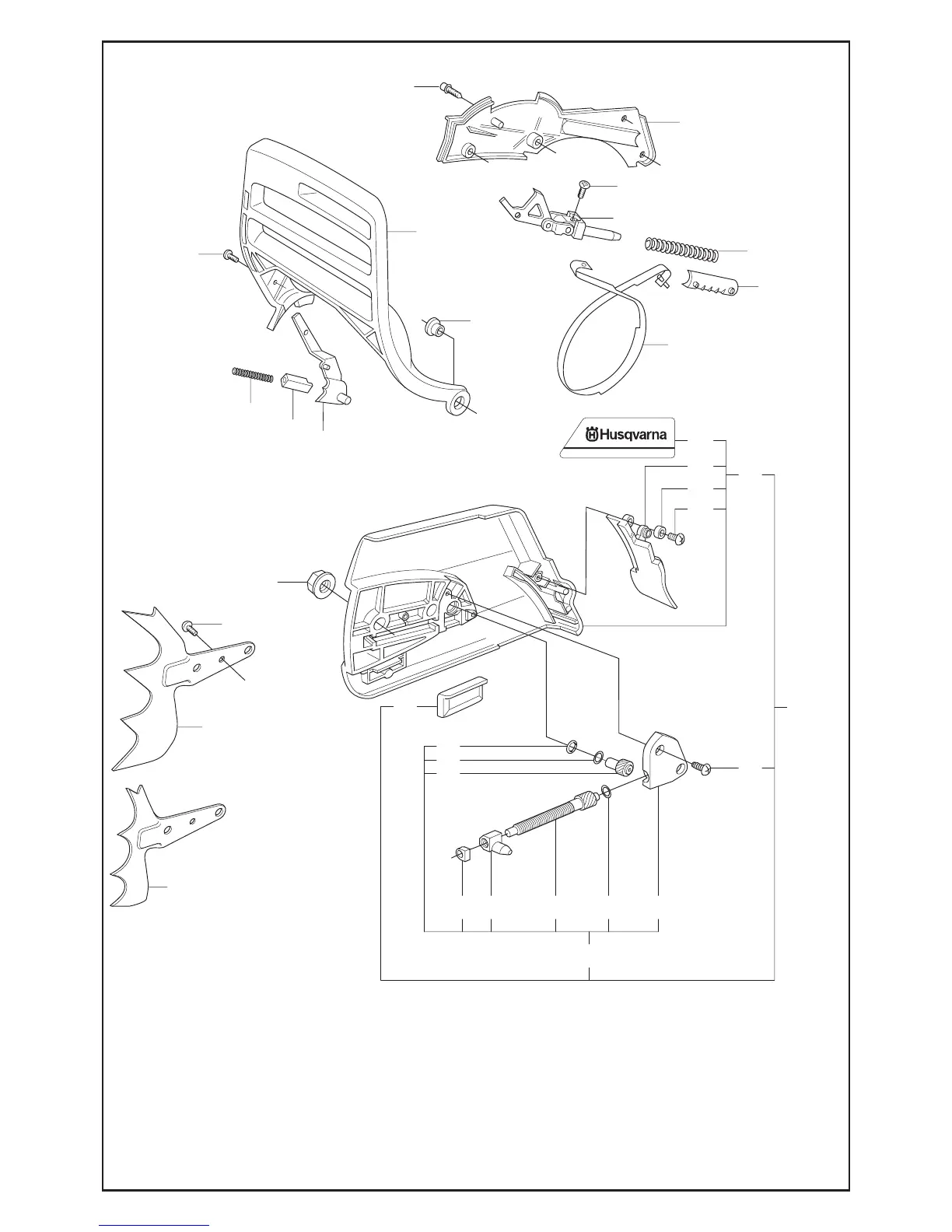 Husqvarna