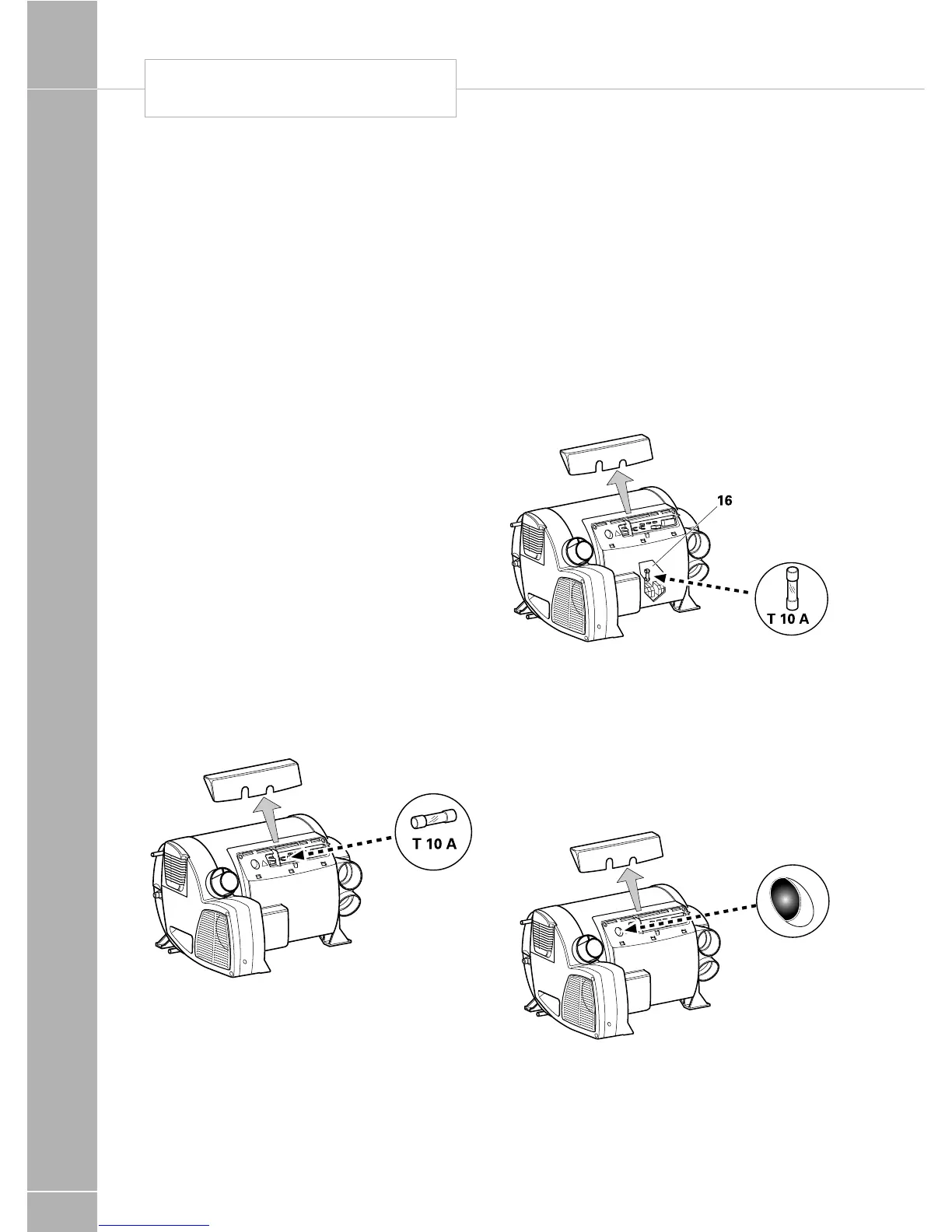 16

T 10 A

T 10 A