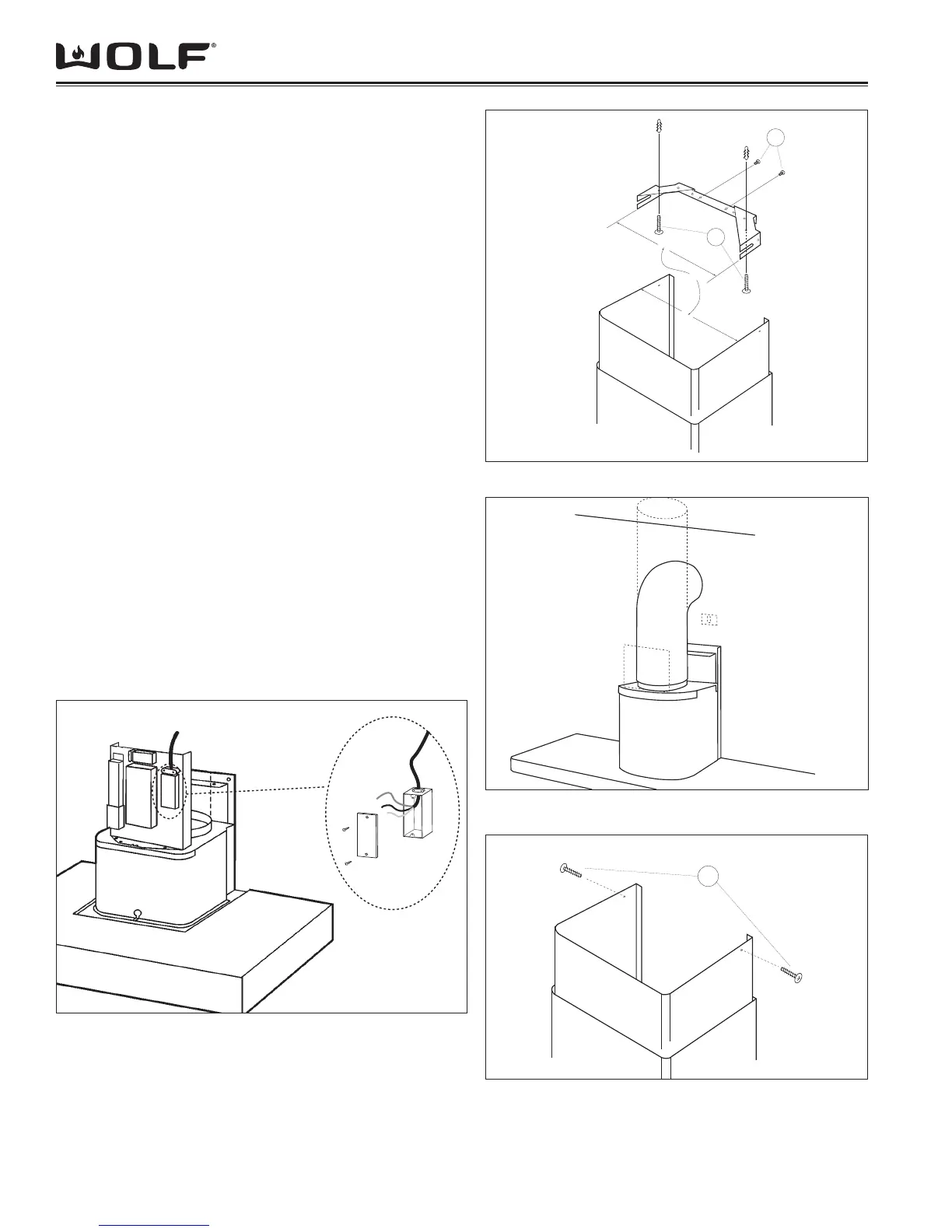 WOLF®