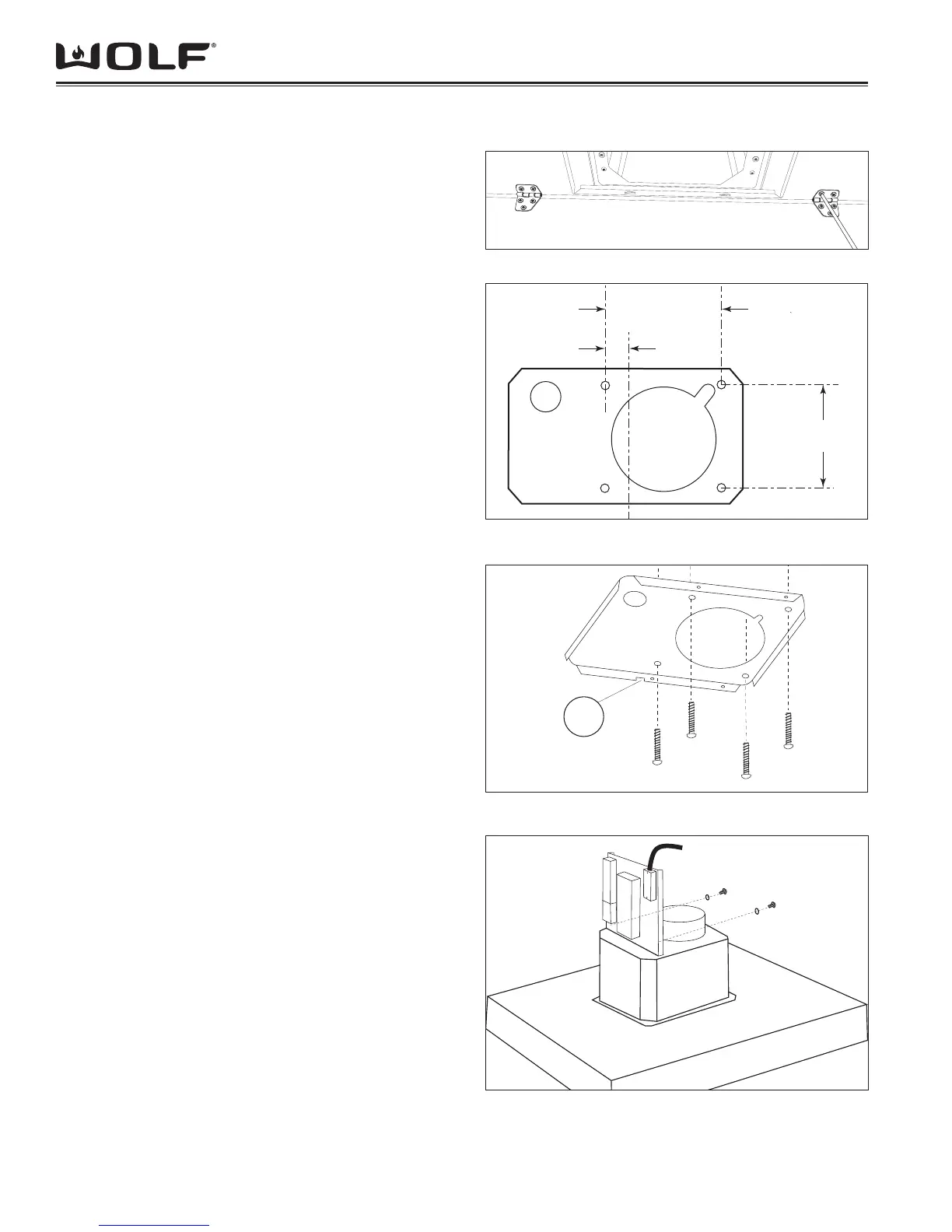 WOLF®