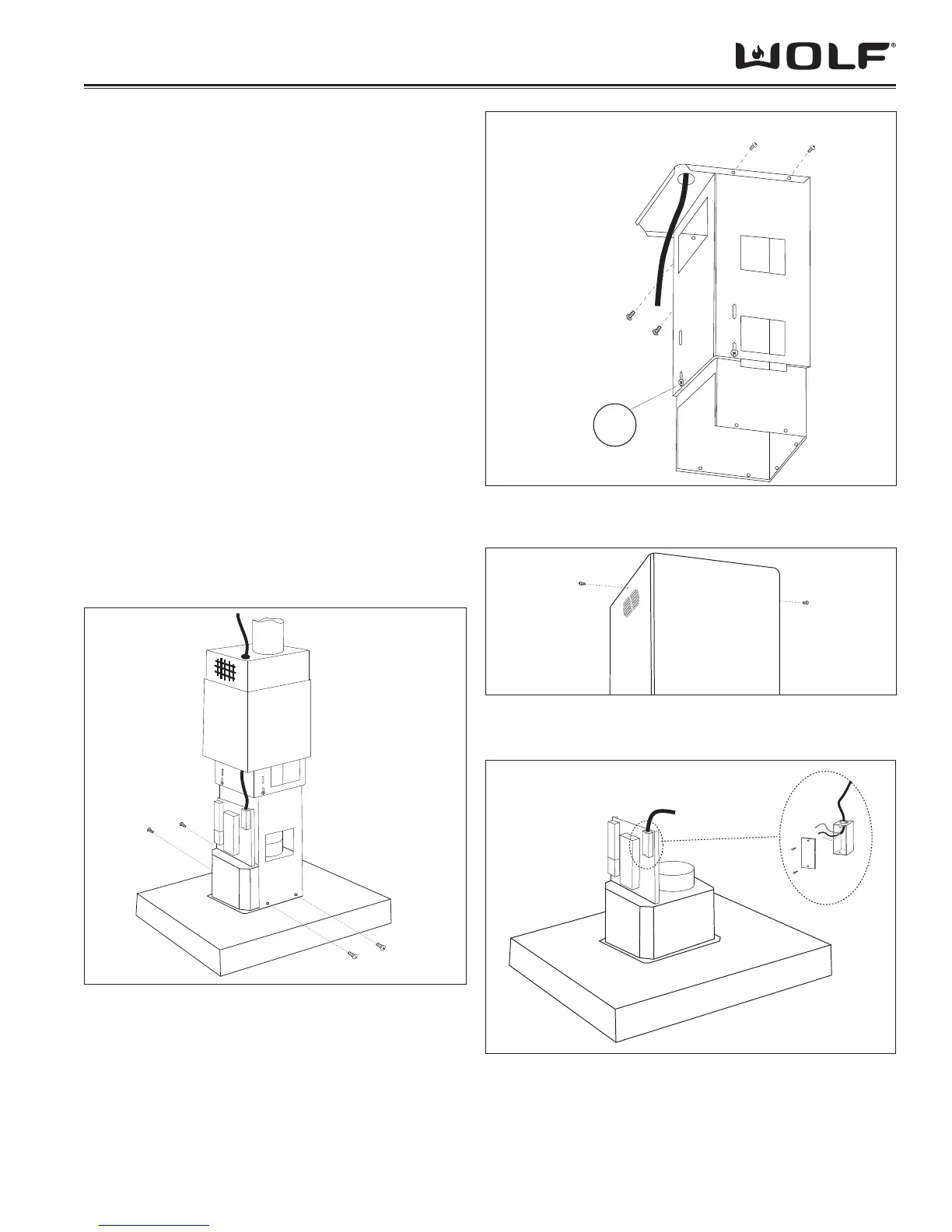 WOLF®