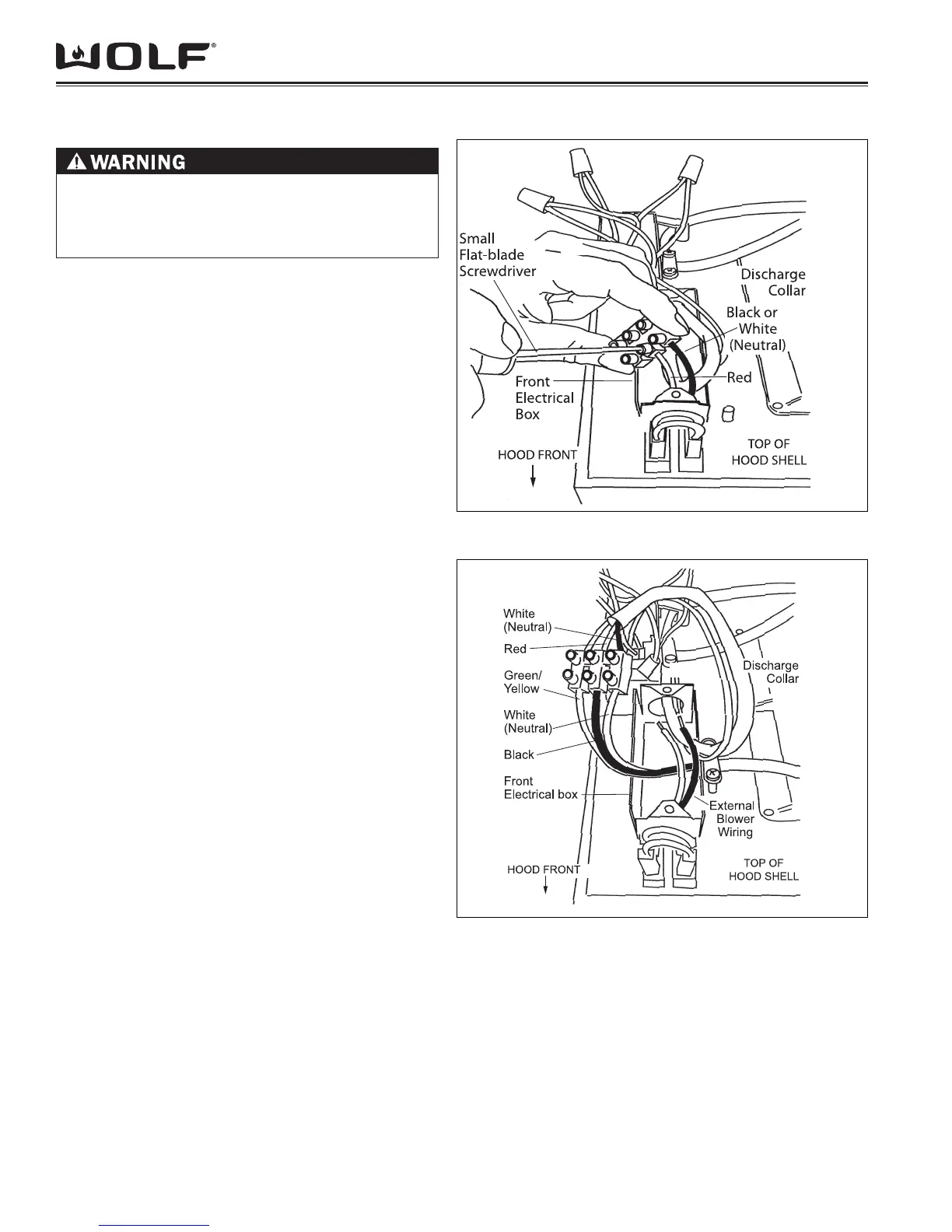 WOLF®

WARNING

Small Flat-blade Screwdriver

Discharge Collar

Black or White (Neutral)

Red

Front Electrical Box

HOOD FRONT

TOP OF HOOD SHELL

White (Neutral)

Red

Green/ Yellow

White (Neutral)

Black

Front Electrical box

Discharge Collar

External Blower Wiring

HOOD FRONT

TOP OF HOOD SHELL