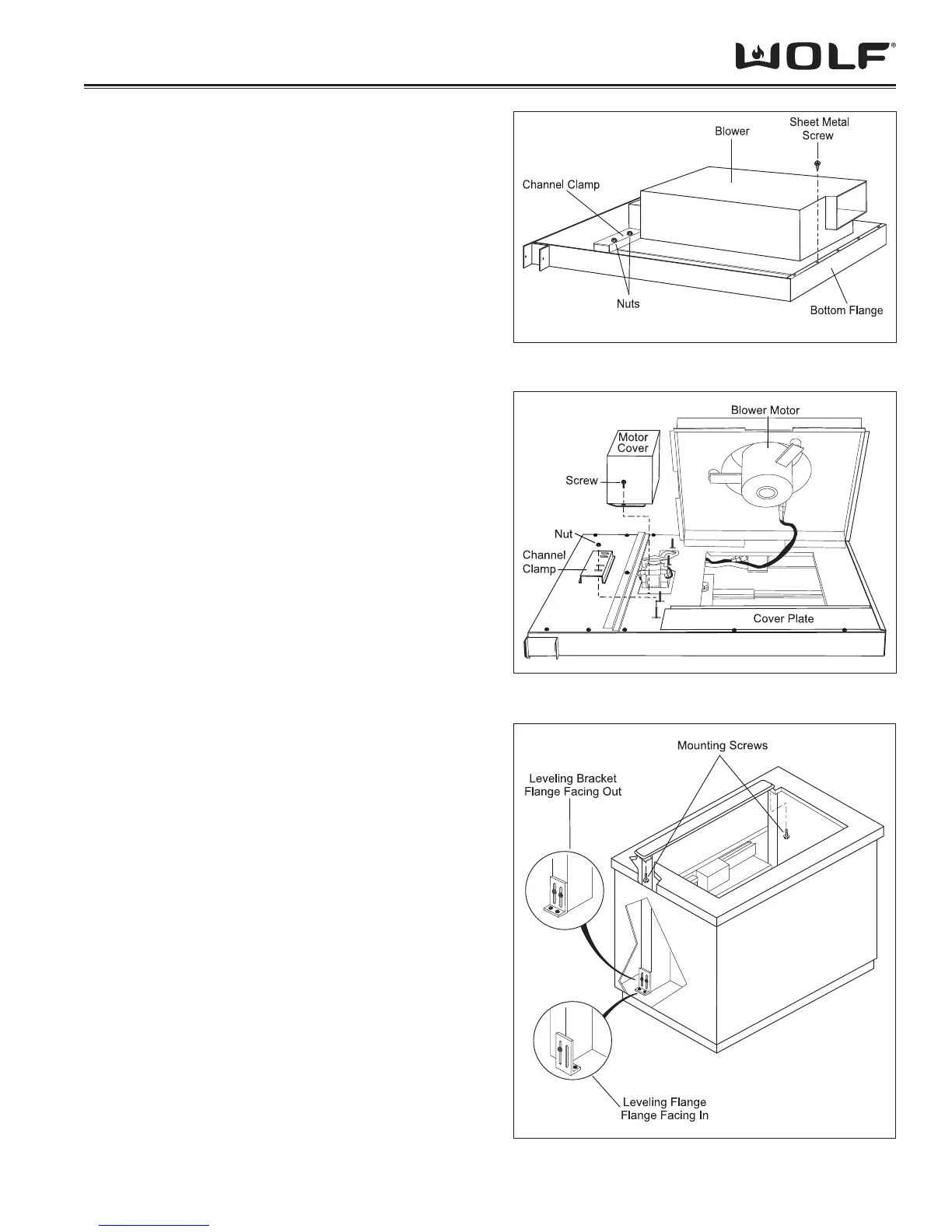 WOLF®

Blower
Sheet Metal Screw
Channel Clamp
Nuts
Bottom Flange

Blower Motor
Motor Cover
Screw
Nut
Channel Clamp
Cover Plate

Mounting Screws
Leveling Bracket Flange Facing Out
Leveling Flange Flange Facing In