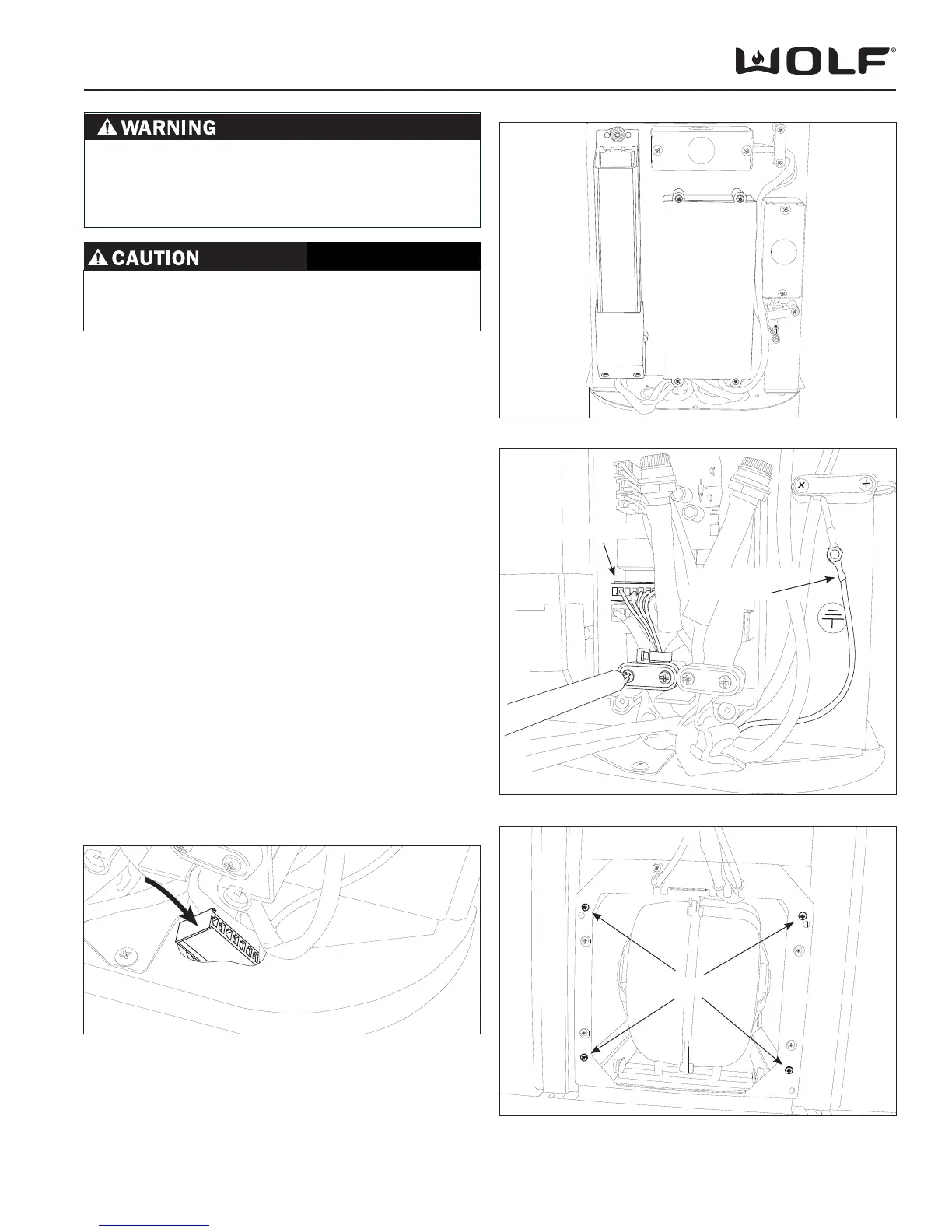 WOLF®

⚠ WARNING

⚠ CAUTION