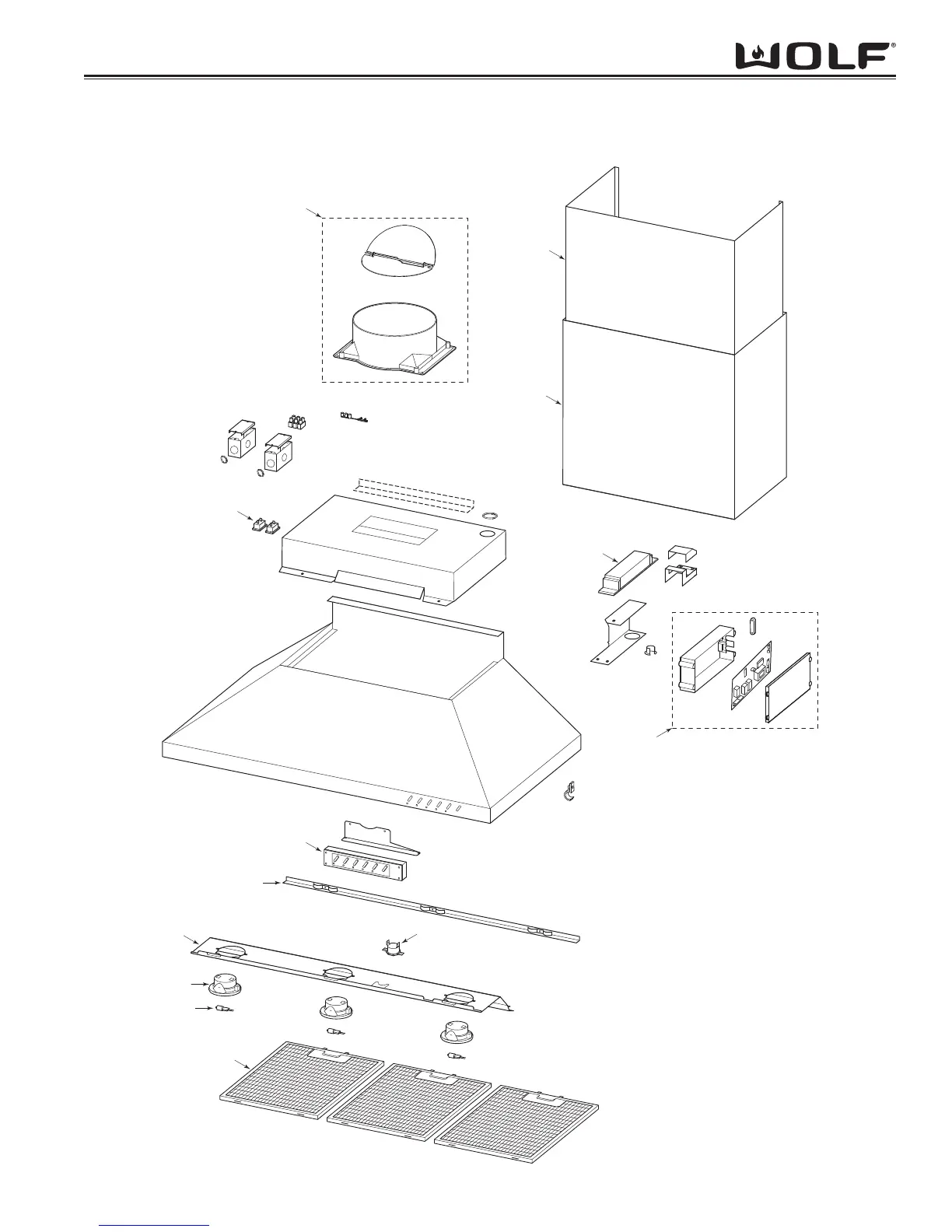 WOLF®